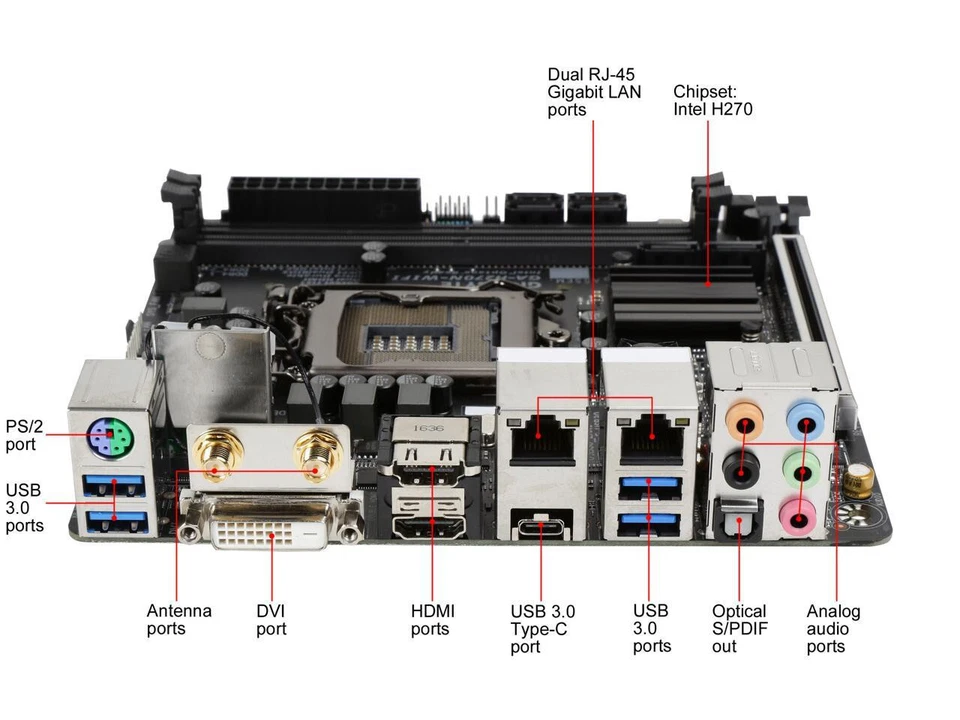 Dual RJ-45 Gigabit LAN ports

Chipset: Intel H270

PS/2 port

USB 3.0 ports

1636

Antenna ports

DVI port

HDMI ports

USB 3.0 Type-C port

USB 3.0 ports

Optical S/PDIF out

Analog audio ports