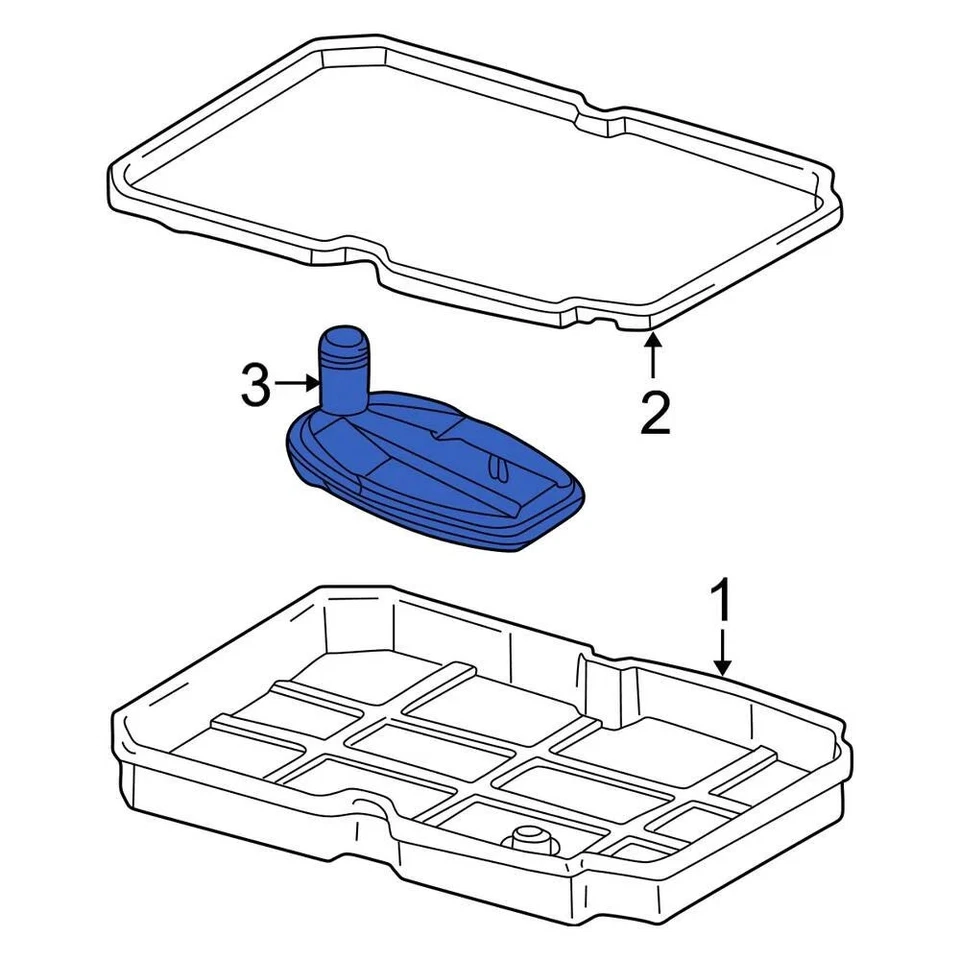 3
2
1