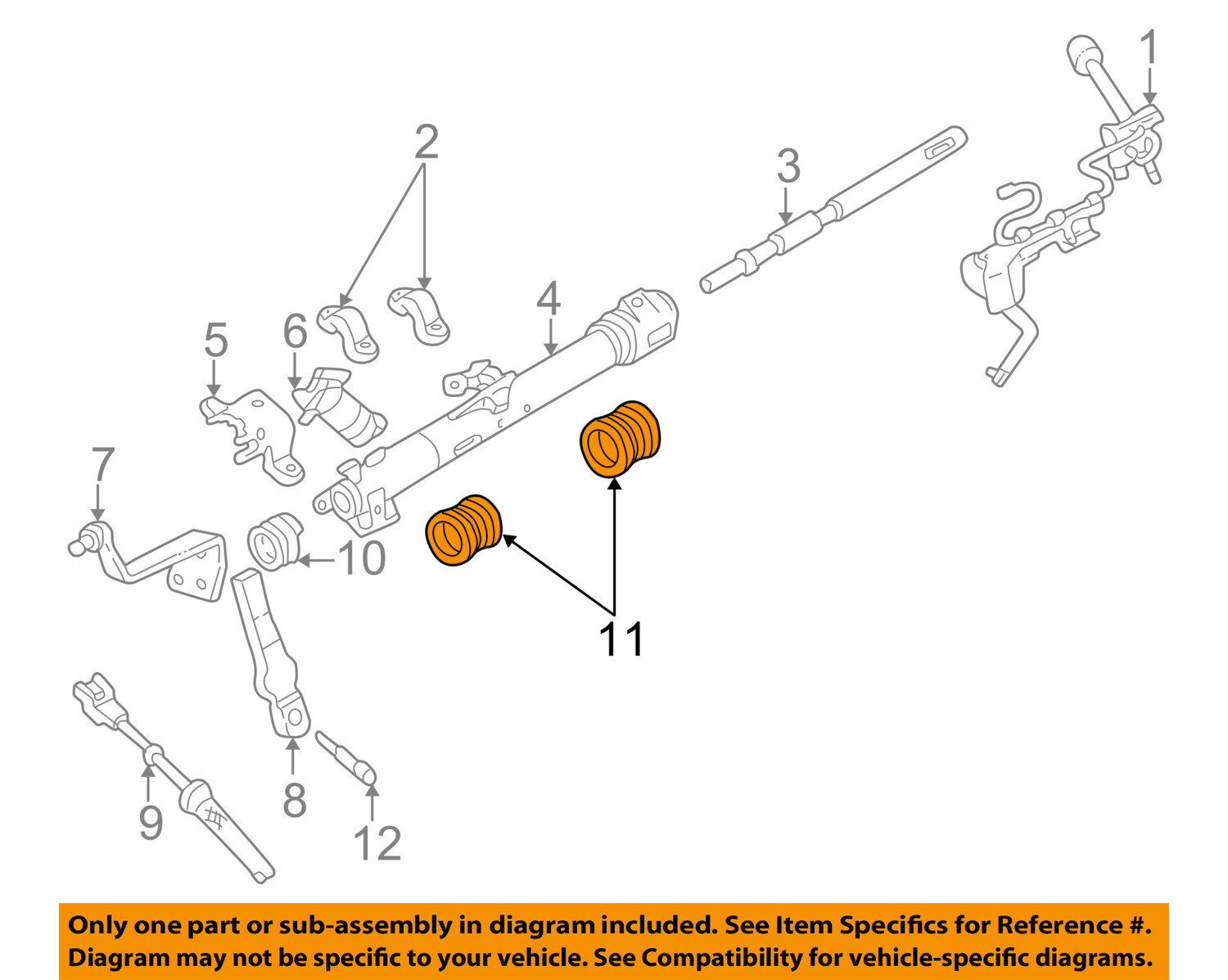 1
2
3
4
5
6
7
10
11
8
9
12

Only one part or sub-assembly in diagram included. See Item Specifics for Reference #.
Diagram may not be specific to your vehicle. See Compatibility for vehicle-specific diagrams.