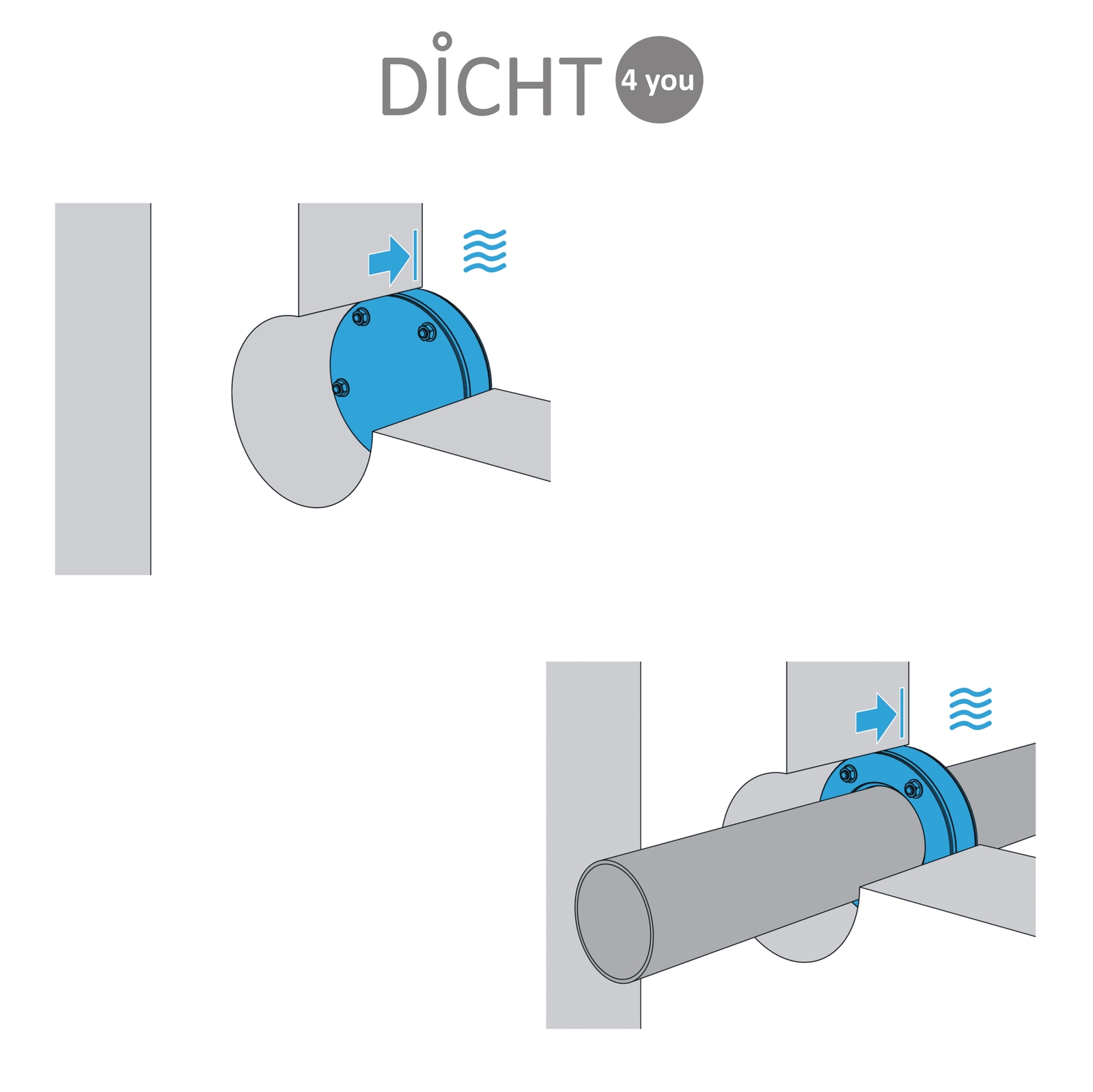 DICHT 4 you