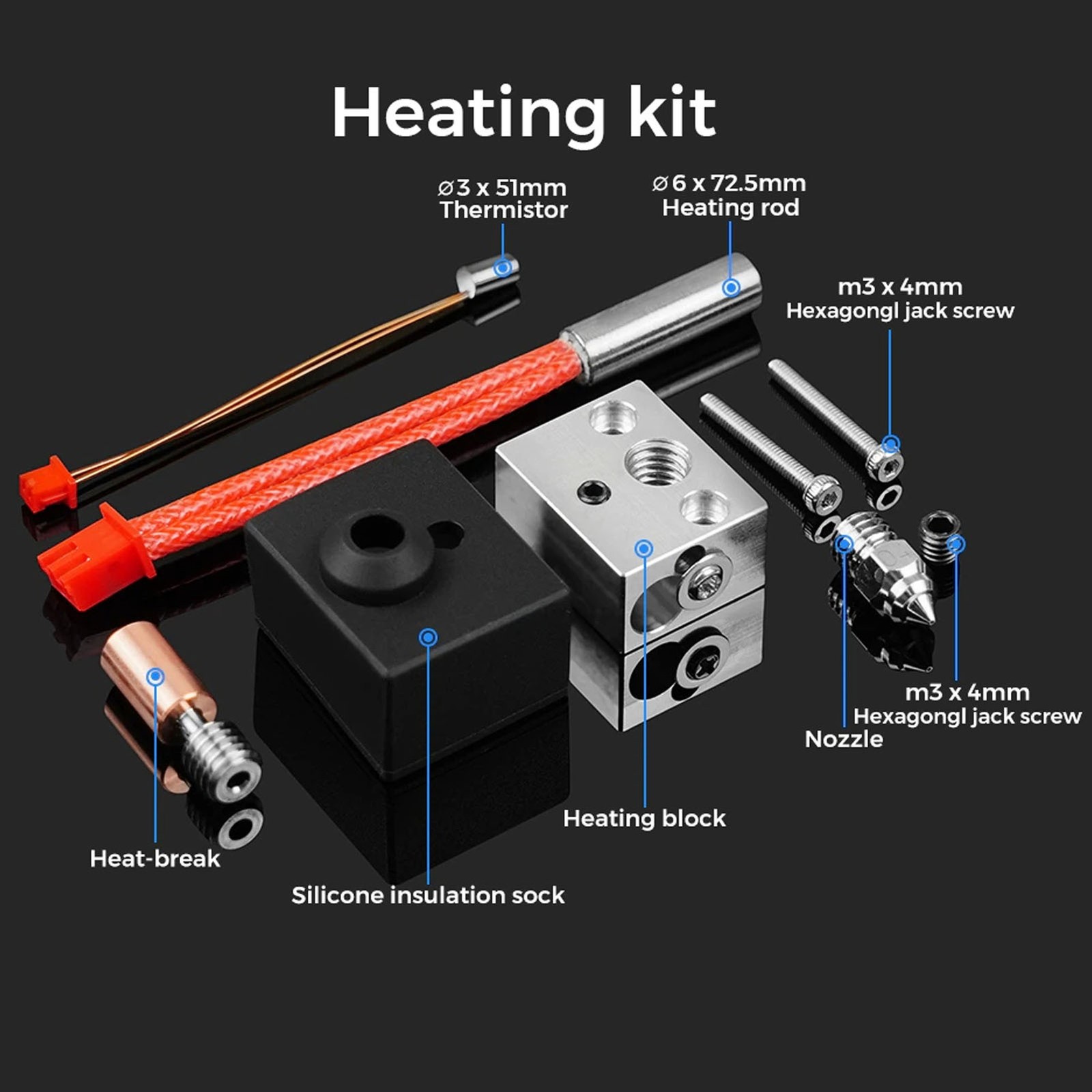 Heating kit

⌀3 x 51mm
Thermistor

⌀6 x 72.5mm
Heating rod

m3 x 4mm
Hexagongl jack screw

m3 x 4mm
Hexagongl jack screw

Nozzle

Heating block

Heat-break

Silicone insulation sock