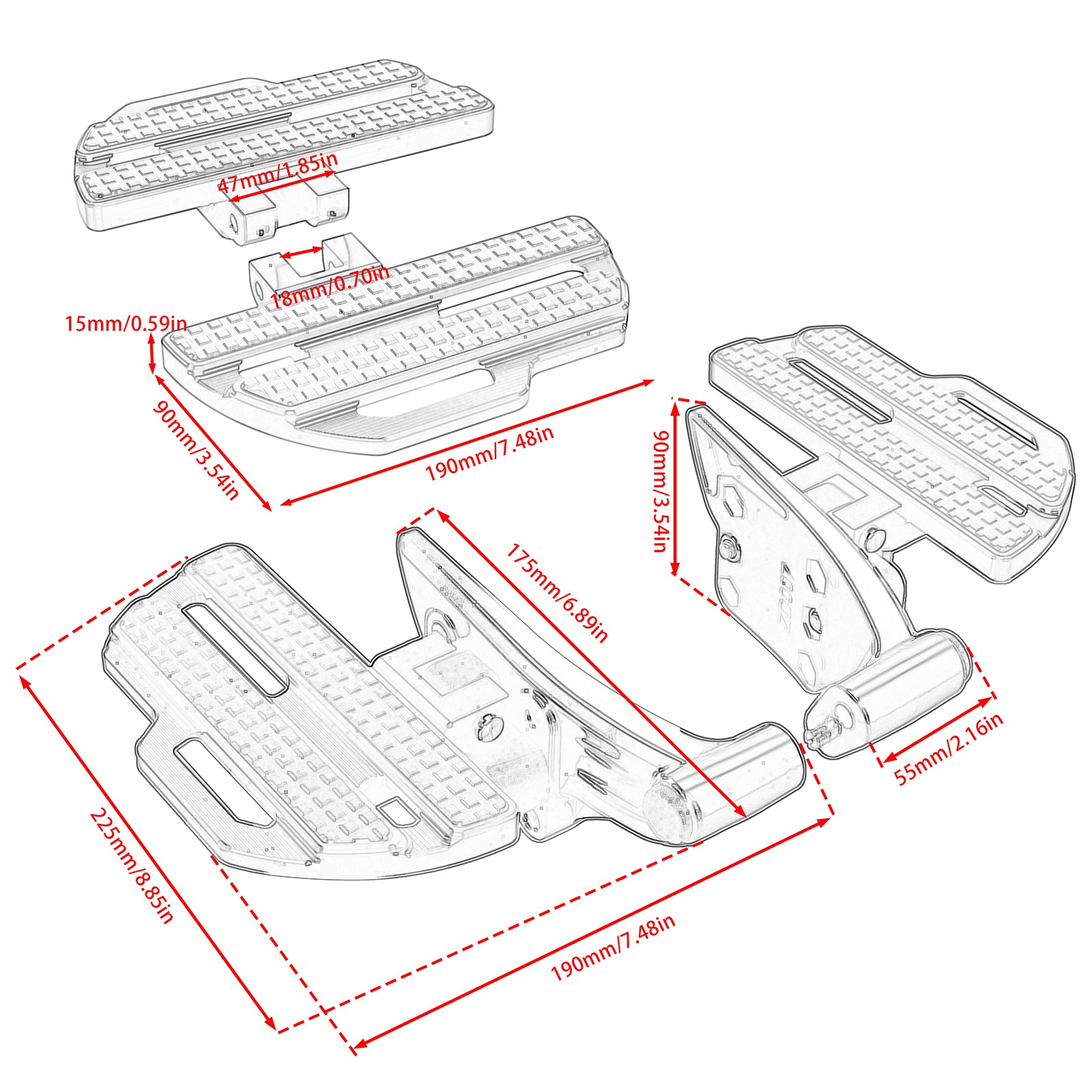 47mm/1.85in
18mm/0.70in
15mm/0.59in
90mm/3.54in
190mm/7.48in
90mm/3.54in
175mm/6.89in
55mm/2.16in
225mm/8.85in
190mm/7.48in