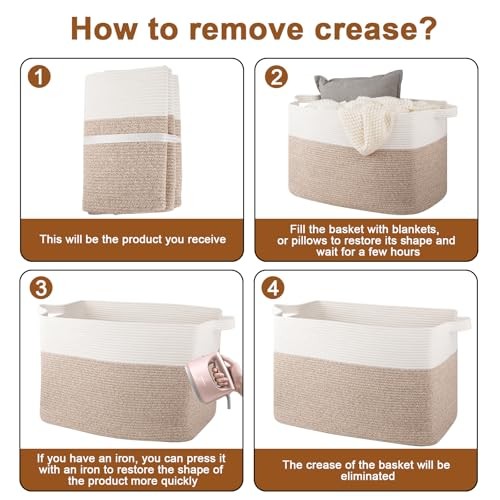 How to remove crease?

1

This will be the product you receive

2

Fill the basket with blankets, or pillows to restore its shape and wait for a few hours

3

If you have an iron, you can press it with an iron to restore the shape of the product more quickly

4

The crease of the basket will be eliminated