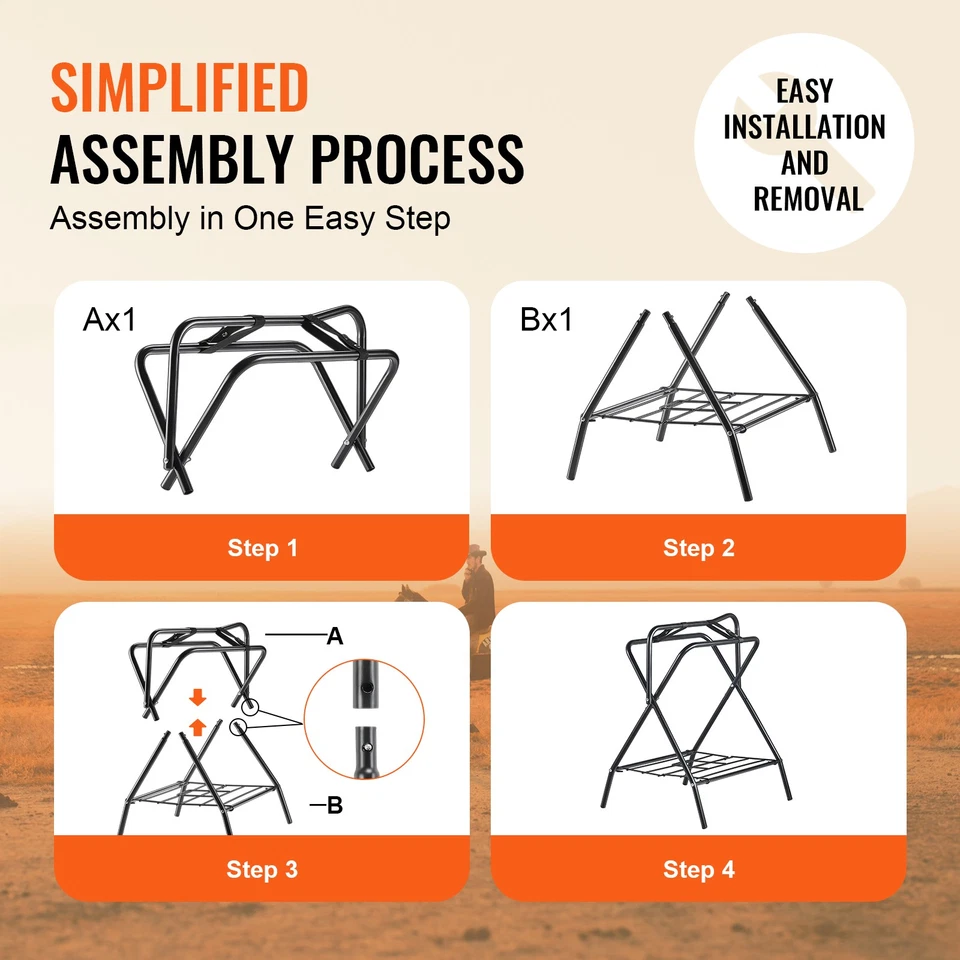 SIMPLIFIED
ASSEMBLY PROCESS
Assembly in One Easy Step

EASY INSTALLATION AND REMOVAL

Ax1

Step 1

Bx1

Step 2

A

B

Step 3

Step 4