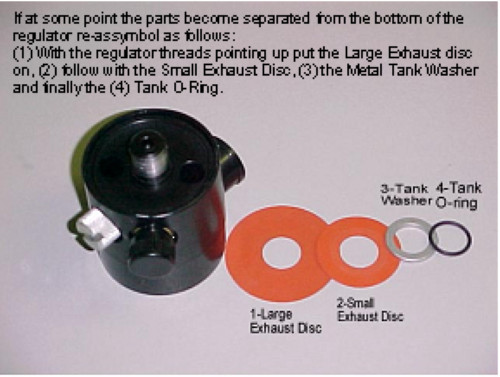 If at some point the parts become separated from the bottom of the regulator re-assymbol as follows:
(1) With the regulator threads pointing up put the Large Exhaust disc on, (2) follow with the Small Exhaust Disc, (3) the Metal Tank Washer and finally the (4) Tank O-Ring.

3-Tank Washer

4-Tank O-ring

1-Large Exhaust Disc

2-Small Exhaust Disc