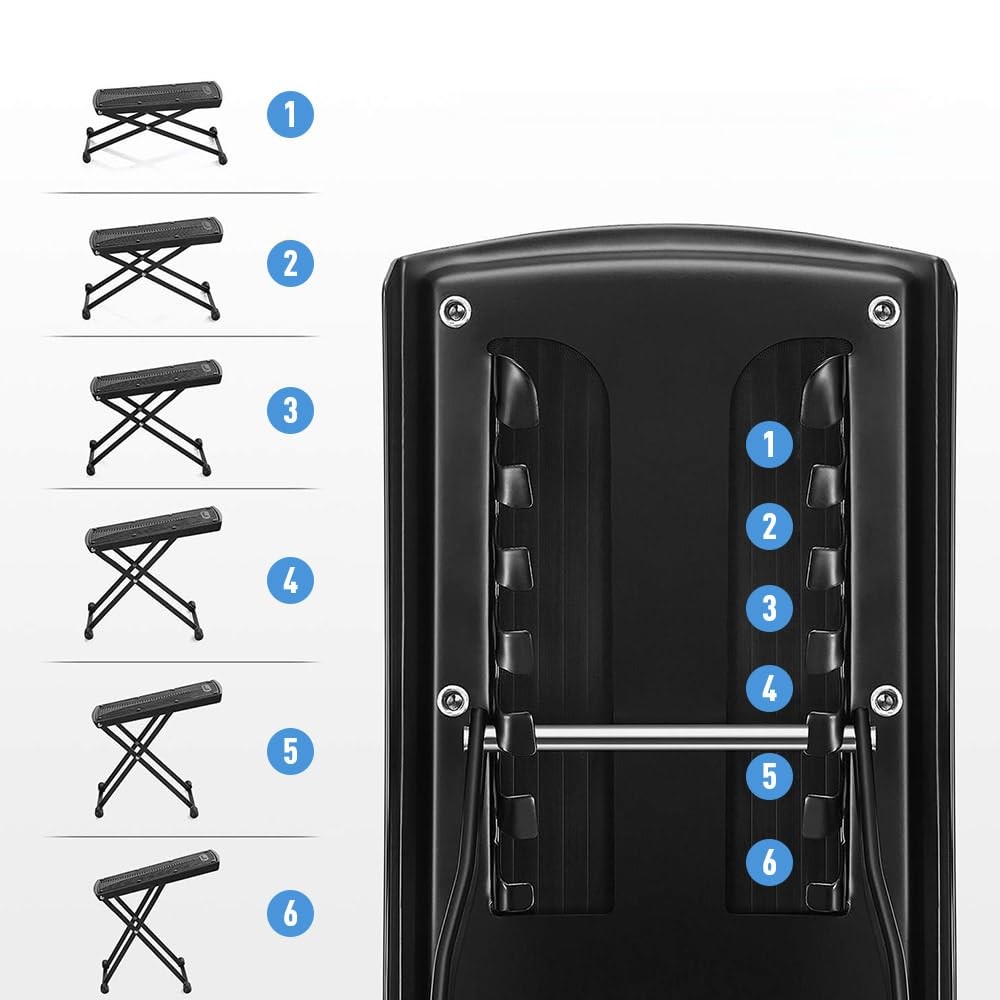 1
2
3
4
5
6

1
2
3
4
5
6