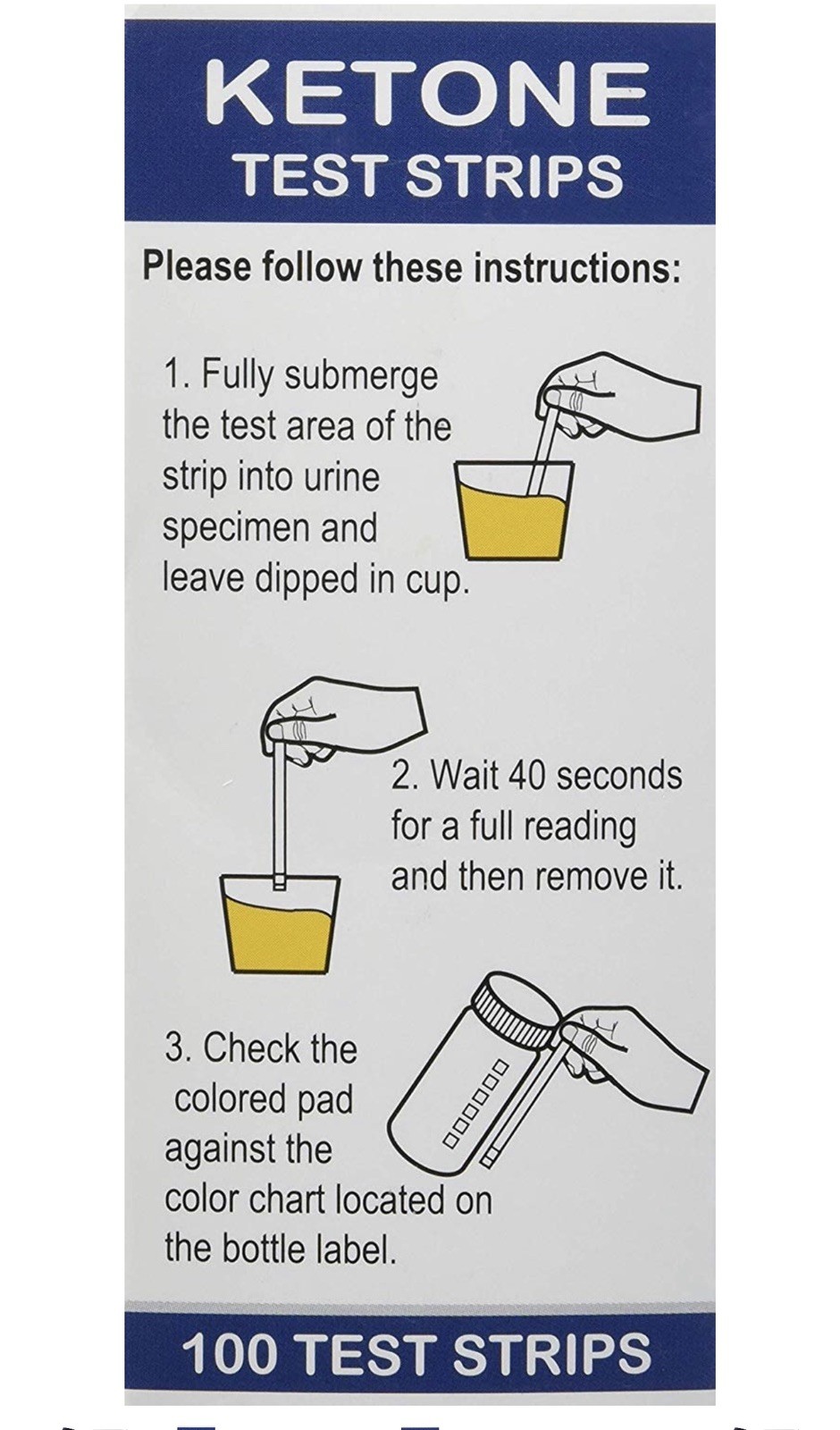 KETONE
TEST STRIPS

Please follow these instructions:

1. Fully submerge the test area of the strip into urine specimen and leave dipped in cup.

2. Wait 40 seconds for a full reading and then remove it.

3. Check the colored pad against the color chart located on the bottle label.

100 TEST STRIPS