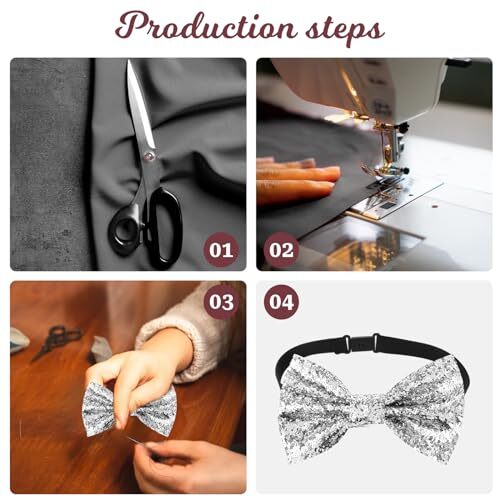 Production steps

01

02

03

04