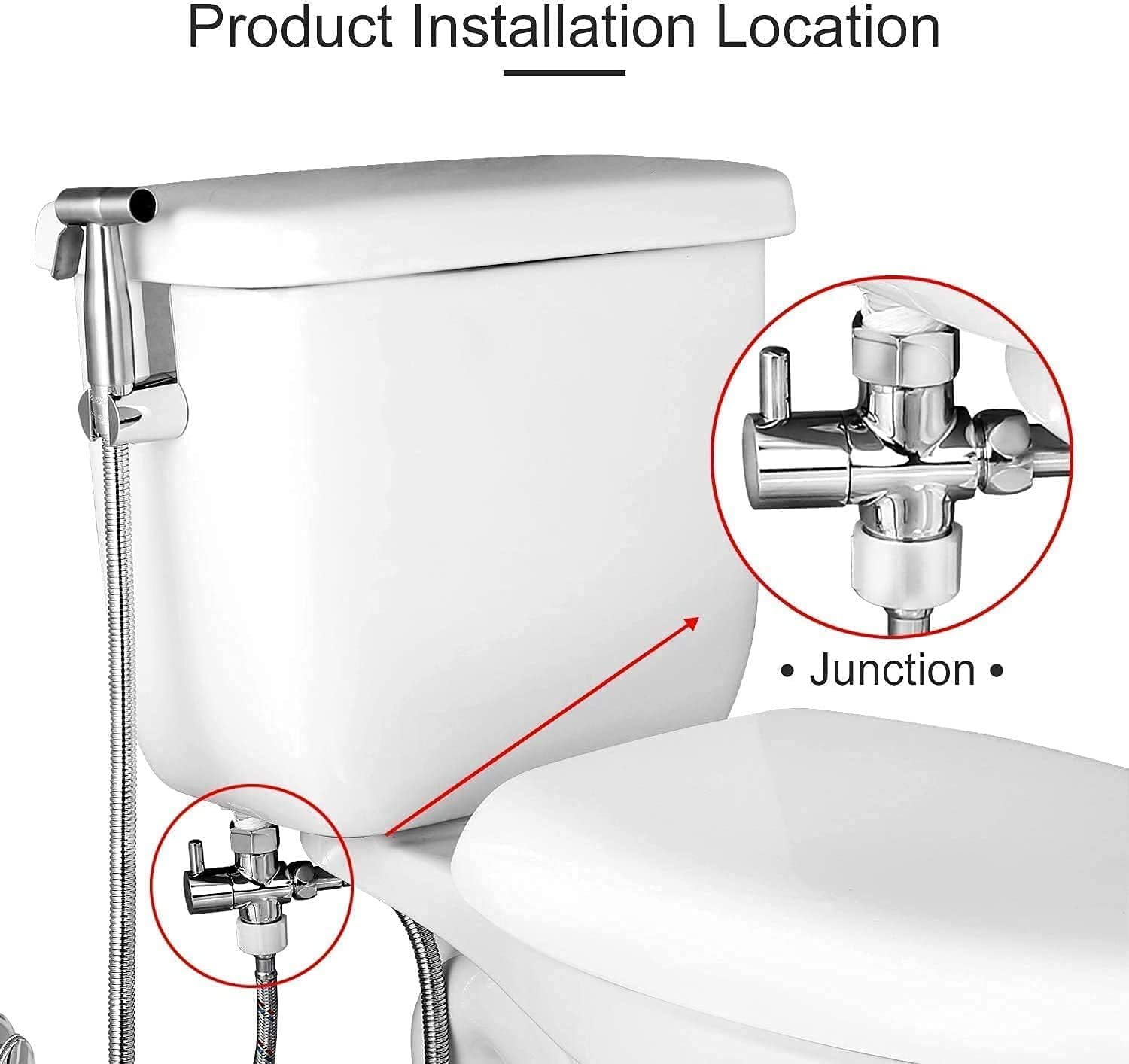 Product Installation Location

• Junction •