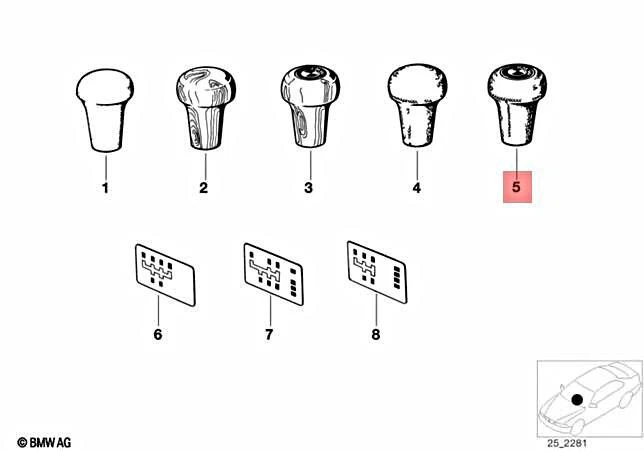 1
2
3
4
5
6
7
8
© BMW AG
25_2281