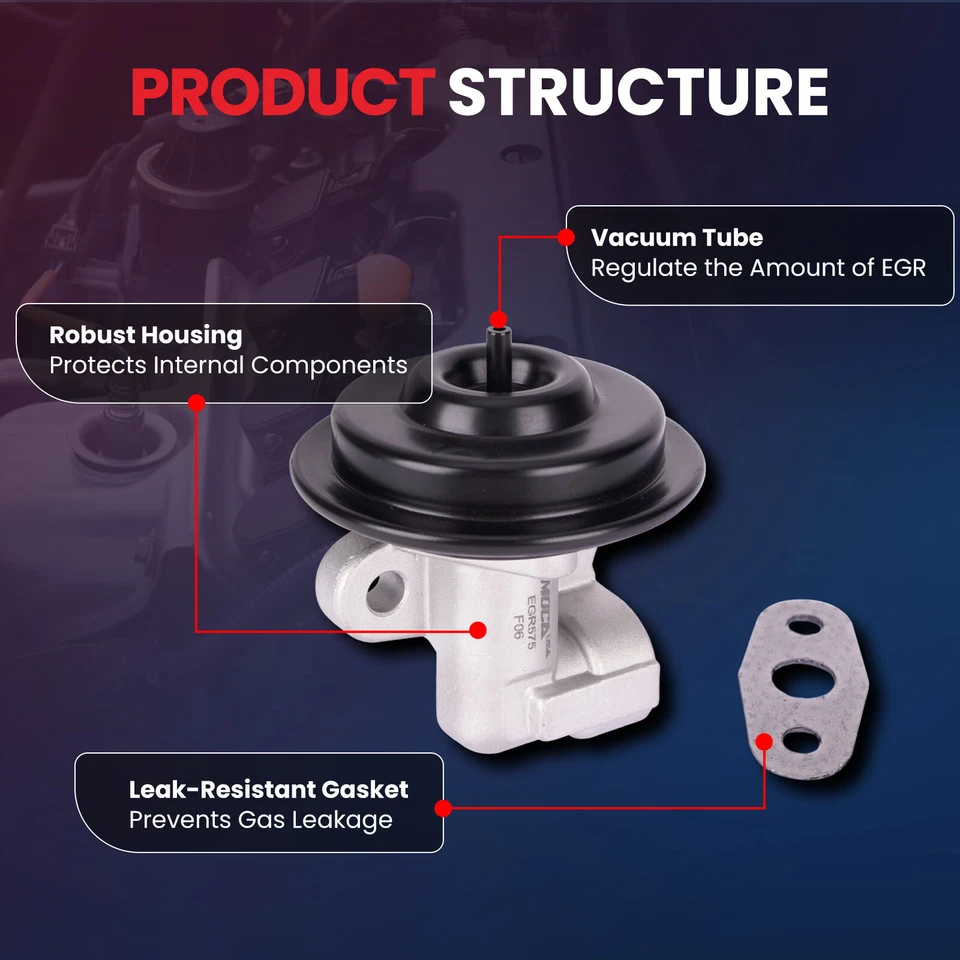 PRODUCT STRUCTURE

Vacuum Tube
Regulate the Amount of EGR

Robust Housing
Protects Internal Components

MUCA USA
EGR575
F06

Leak-Resistant Gasket
Prevents Gas Leakage