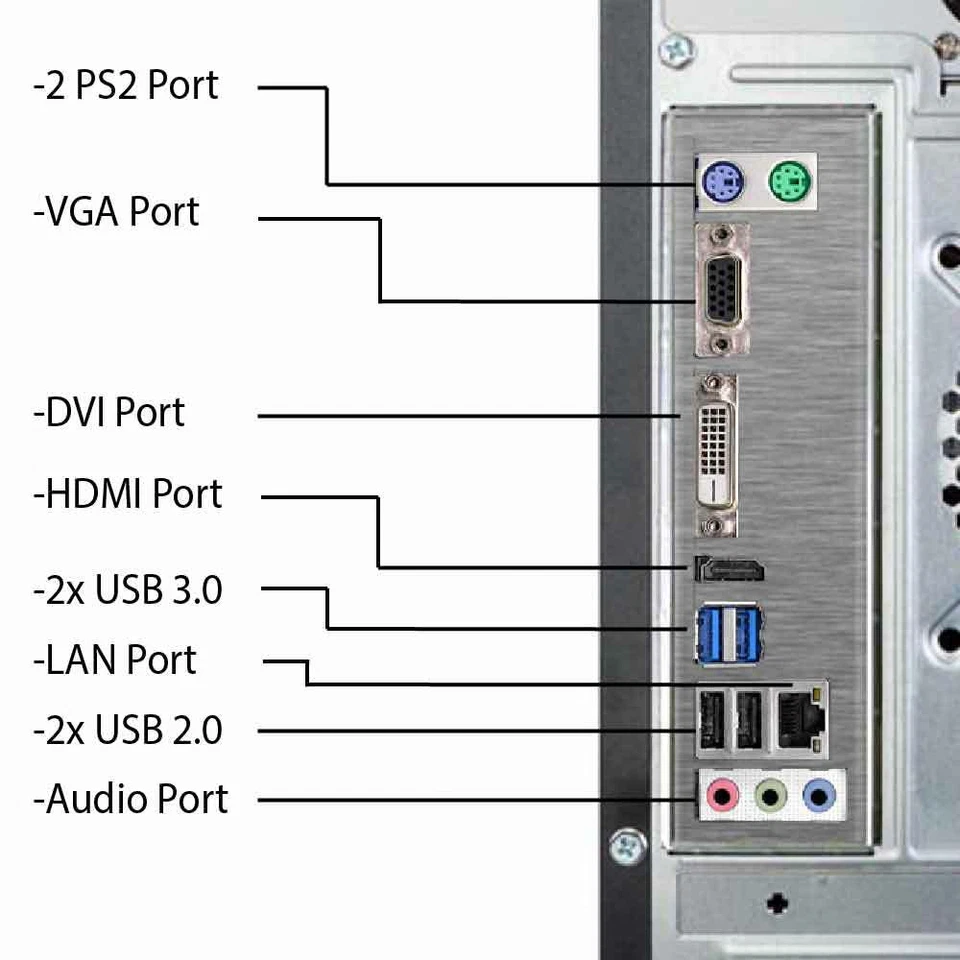 -2 PS2 Port
-VGA Port
-DVI Port
-HDMI Port
-2x USB 3.0
-LAN Port
-2x USB 2.0
-Audio Port