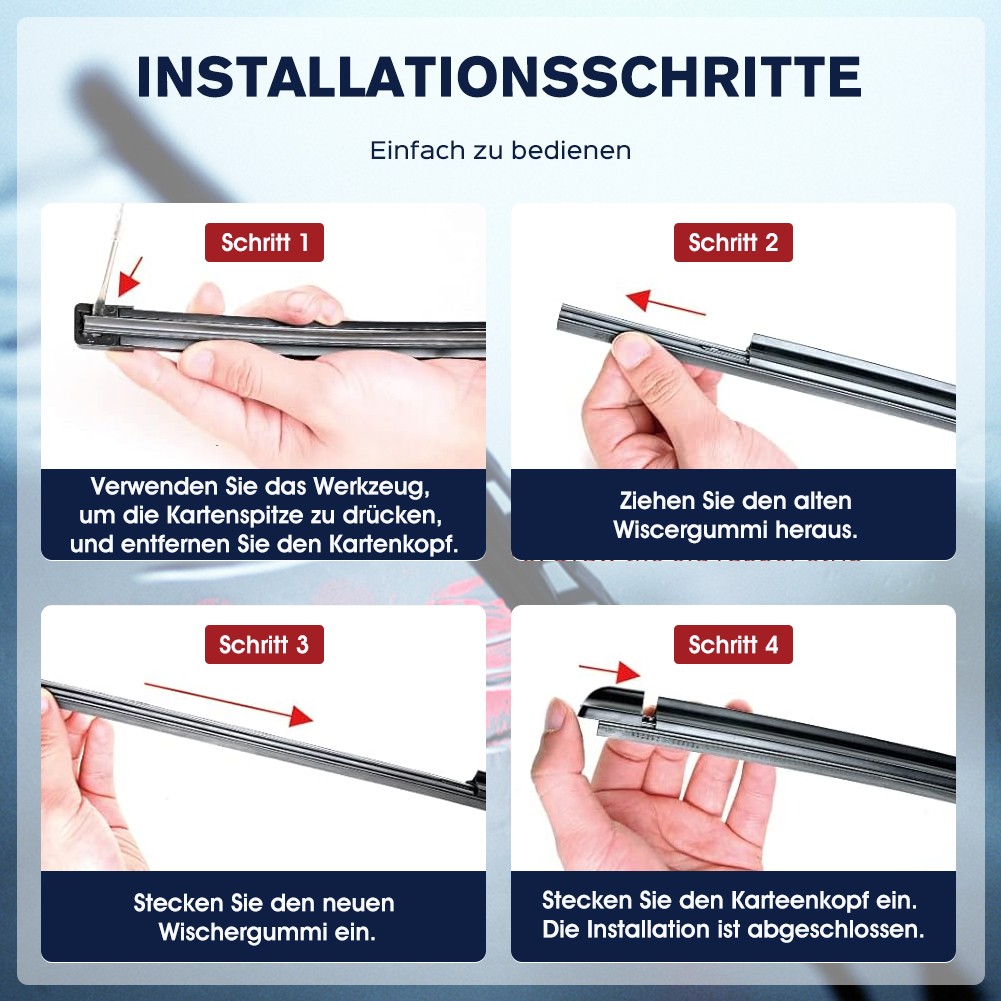 INSTALLATIONSSCHRITTE

Einfach zu bedienen

Schritt 1

Verwenden Sie das Werkzeug, um die Kartenspitze zu drücken, und entfernen Sie den Kartenkopf.

Schritt 2

Ziehen Sie den alten Wiscergummi heraus.

Schritt 3

Stecken Sie den neuen Wischergummi ein.

Schritt 4

Stecken Sie den Karteenkopf ein. Die Installation ist abgeschlossen.