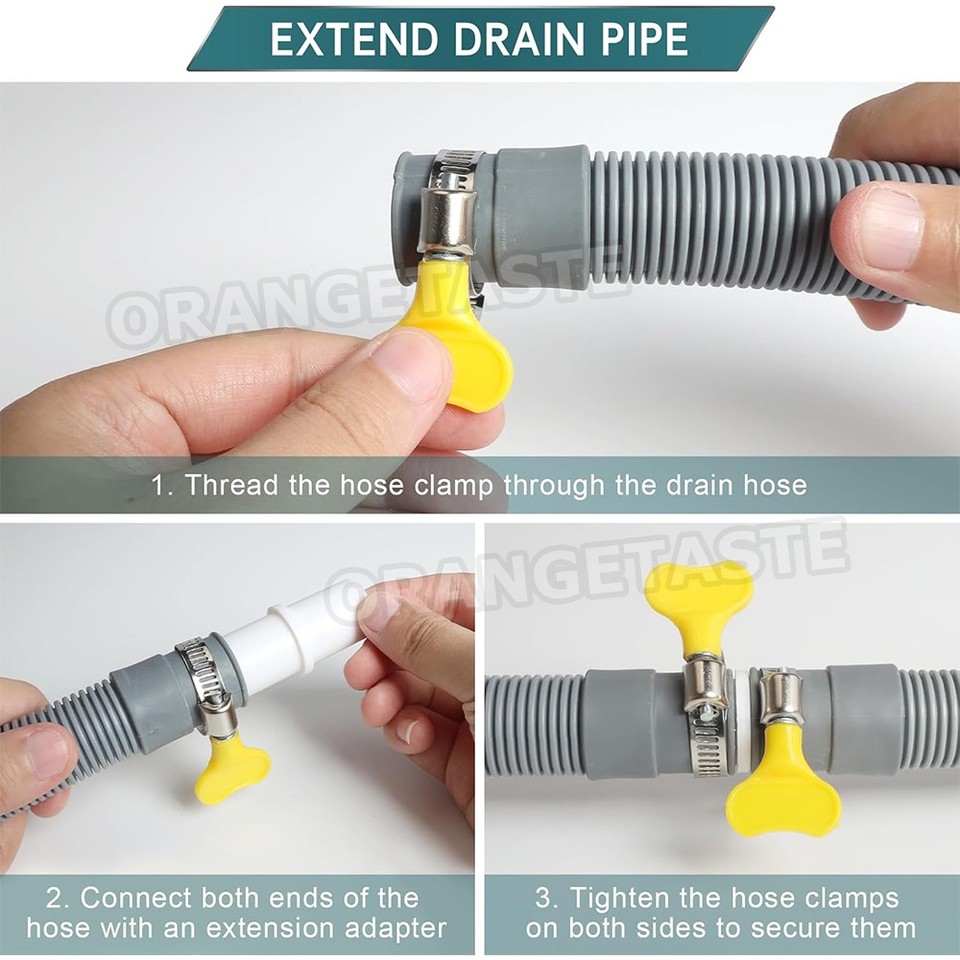 EXTEND DRAIN PIPE

ORANGETASTE

1. Thread the hose clamp through the drain hose

ORANGETASTE

2. Connect both ends of the hose with an extension adapter

3. Tighten the hose clamps on both sides to secure them