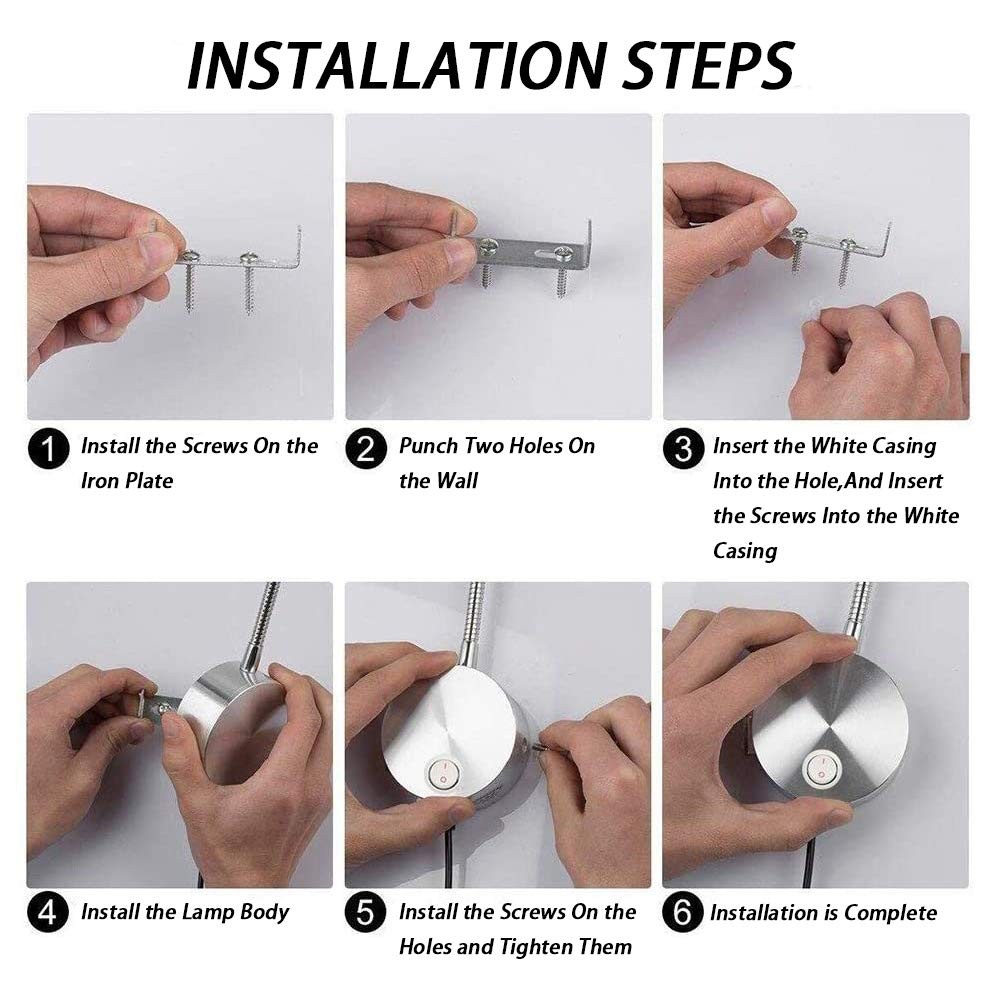 INSTALLATION STEPS

1 Install the Screws On the Iron Plate

2 Punch Two Holes On the Wall

3 Insert the White Casing Into the Hole,And Insert the Screws Into the White Casing

4 Install the Lamp Body

5 Install the Screws On the Holes and Tighten Them

6 Installation is Complete