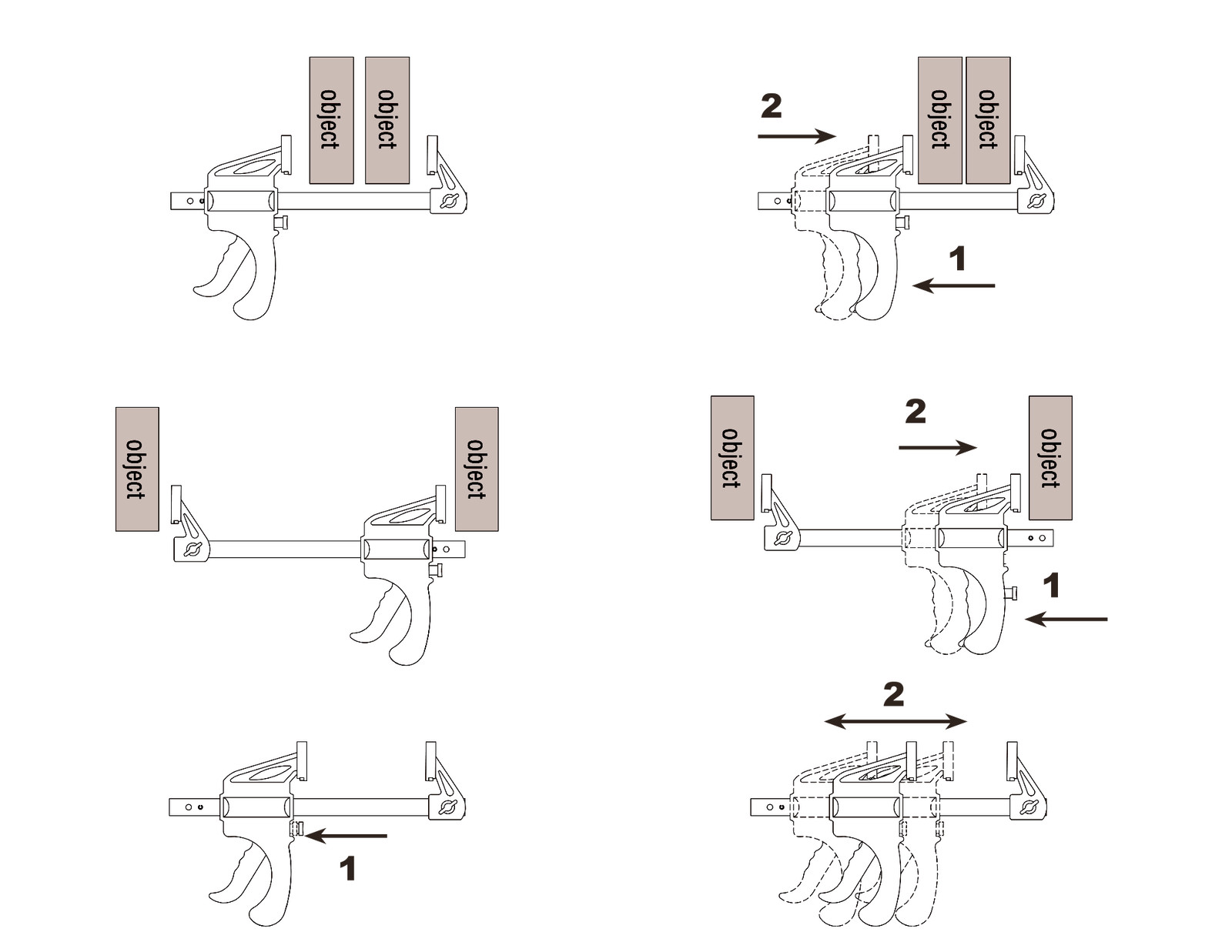 object object

2

object object

1

object

object

object

2

object

1

1

2