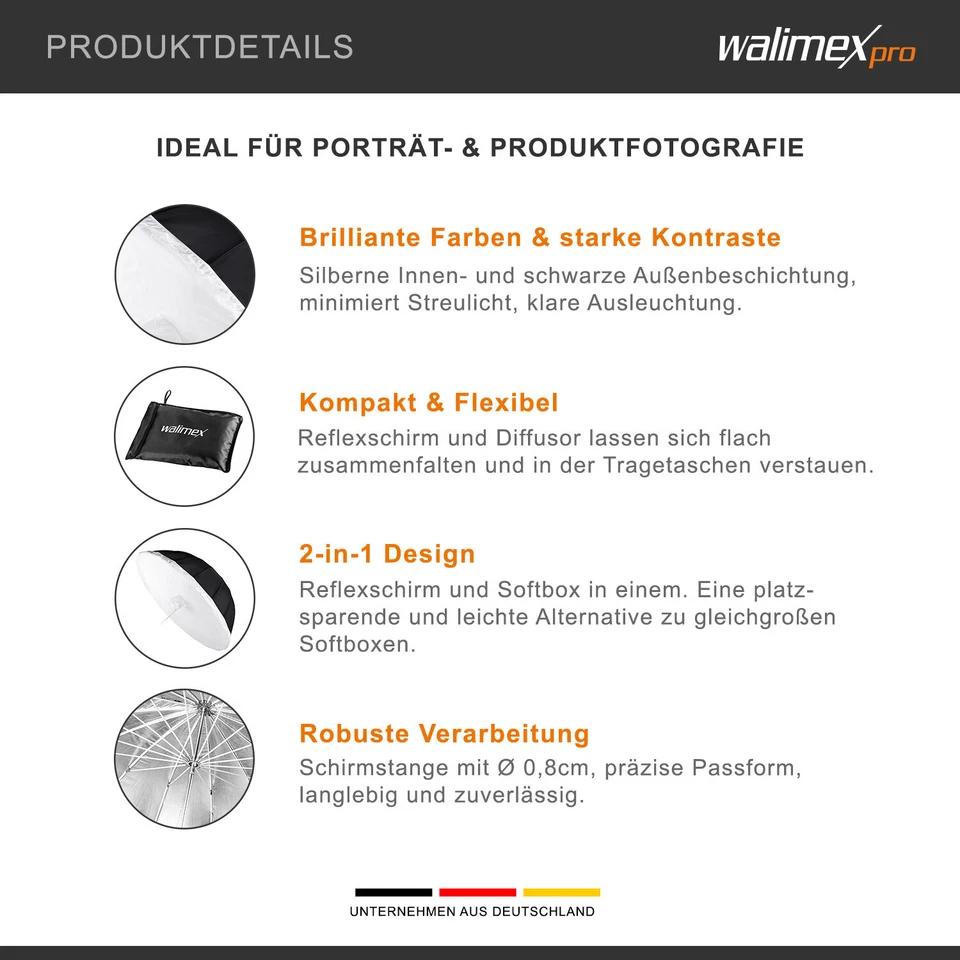 PRODUKTDETAILS

walimex pro

IDEAL FÜR PORTRÄT- & PRODUKTFOTOGRAFIE

Brilliante Farben & starke Kontraste
Silberne Innen- und schwarze Außenbeschichtung, minimiert Streulicht, klare Ausleuchtung.

walimex

Kompakt & Flexibel
Reflexschirm und Diffusor lassen sich flach zusammenfalten und in der Tragetaschen verstauen.

2-in-1 Design
Reflexschirm und Softbox in einem. Eine platzsparende und leichte Alternative zu gleichgroßen Softboxen.

Robuste Verarbeitung
Schirmstange mit Ø 0,8cm, präzise Passform, langlebig und zuverlässig.

UNTERNEHMEN AUS DEUTSCHLAND