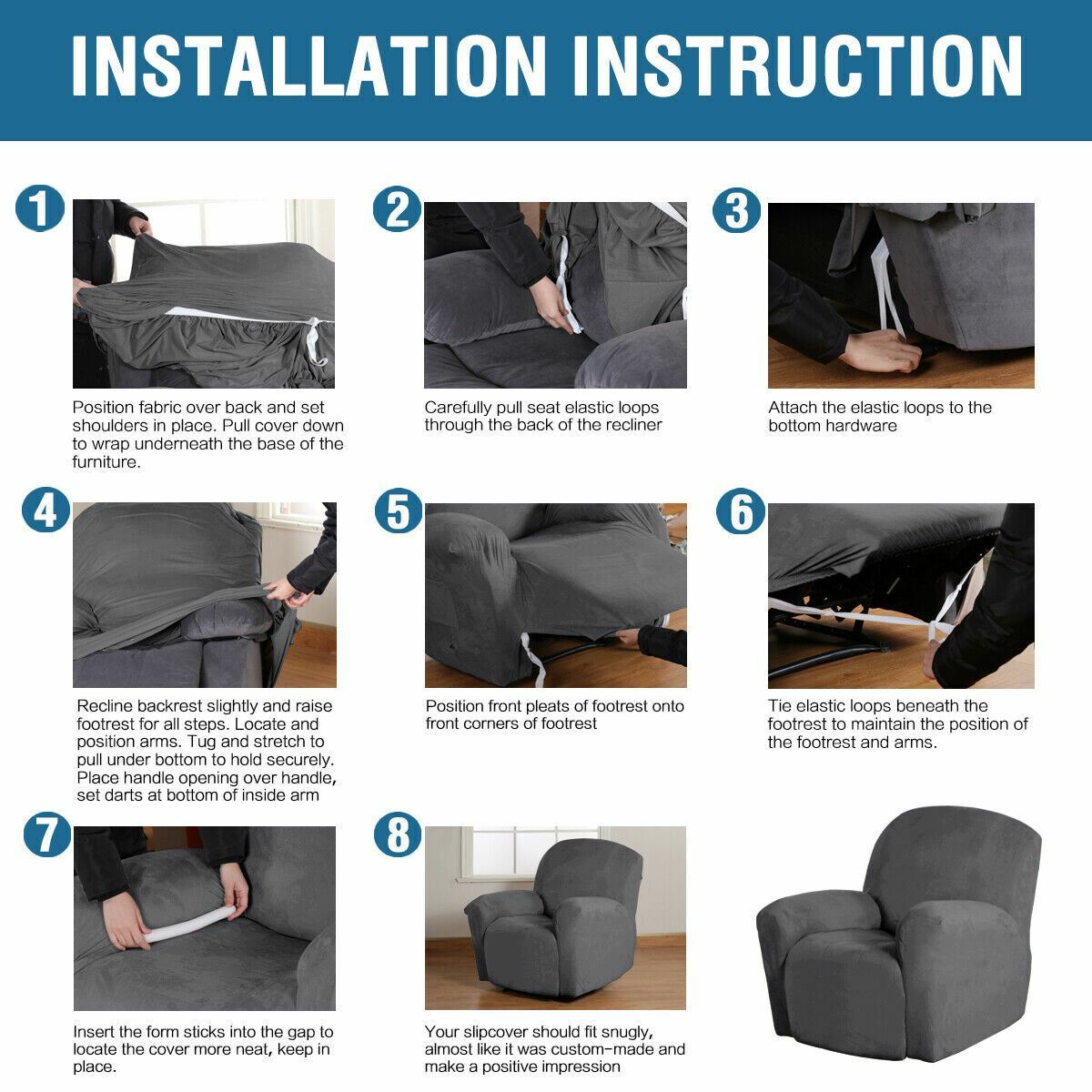 INSTALLATION INSTRUCTION

1

Position fabric over back and set shoulders in place. Pull cover down to wrap underneath the base of the furniture.

2

Carefully pull seat elastic loops through the back of the recliner

3

Attach the elastic loops to the bottom hardware

4

Recline backrest slightly and raise footrest for all steps. Locate and position arms. Tug and stretch to pull under bottom to hold securely. Place handle opening over handle, set darts at bottom of inside arm

5

Position front pleats of footrest onto front corners of footrest

6

Tie elastic loops beneath the footrest to maintain the position of the footrest and arms.

7

Insert the form sticks into the gap to locate the cover more neat, keep in place.

8

Your slipcover should fit snugly, almost like it was custom-made and make a positive impression