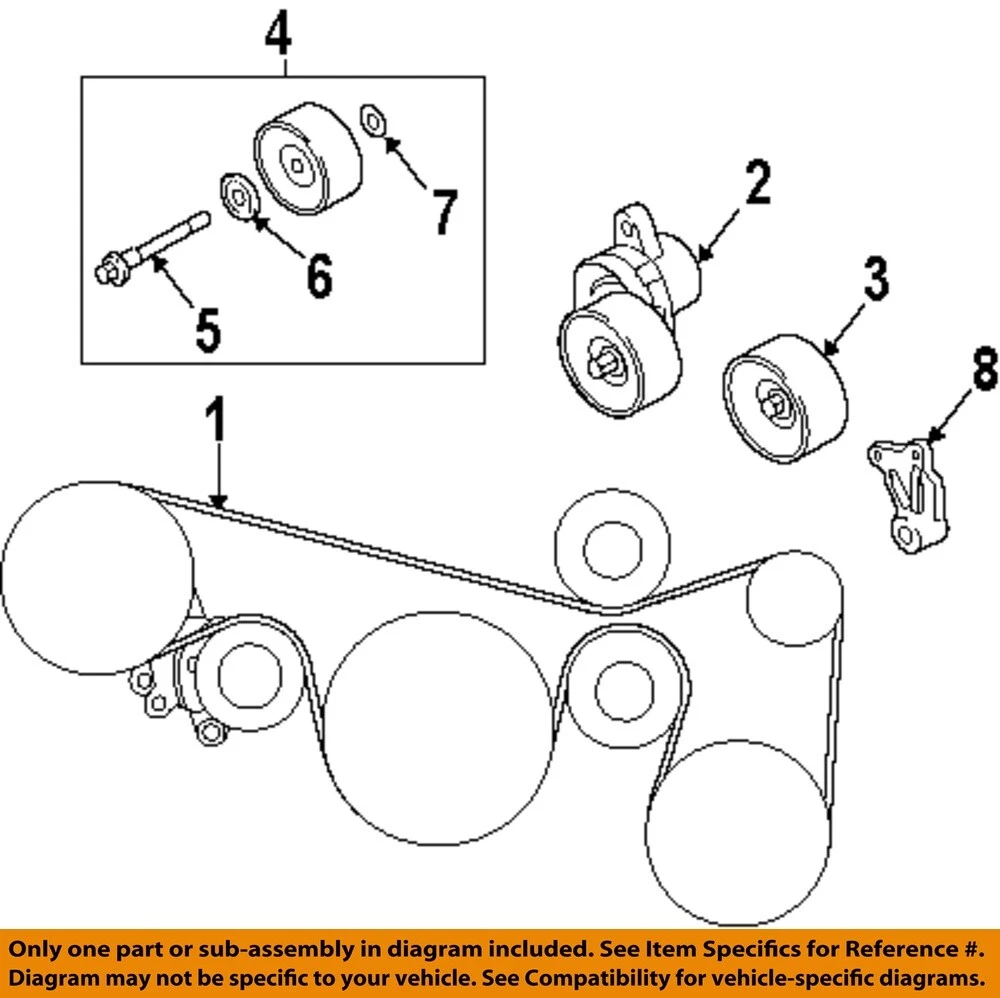 4
7
6
5
2
3
8
1

Only one part or sub-assembly in diagram included. See Item Specifics for Reference #. Diagram may not be specific to your vehicle. See Compatibility for vehicle-specific diagrams.