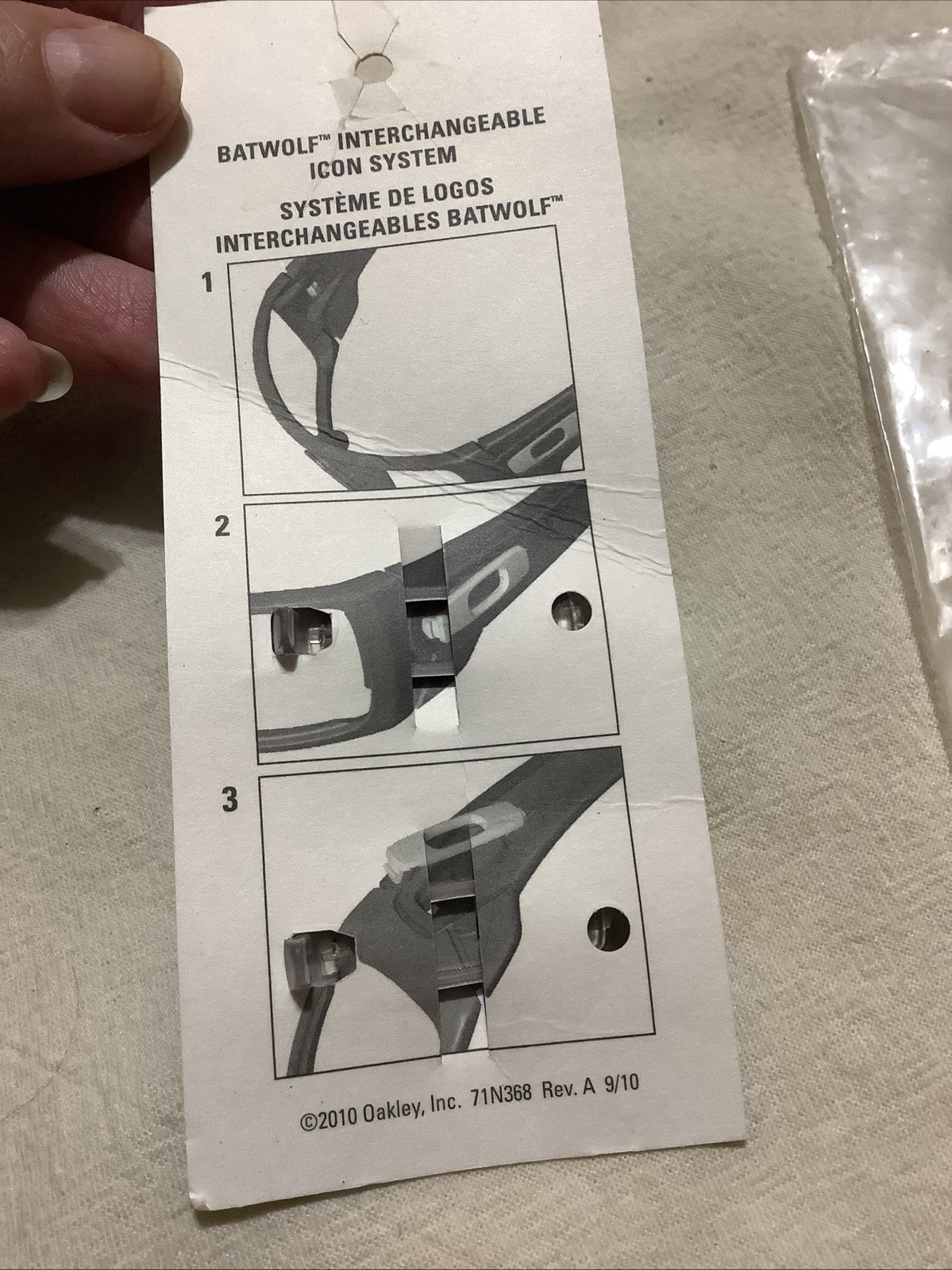 BATWOLF™ INTERCHANGEABLE ICON SYSTEM
SYSTÈME DE LOGOS INTERCHANGEABLES BATWOLF™

1

2

3

©2010 Oakley, Inc. 71N368 Rev. A 9/10