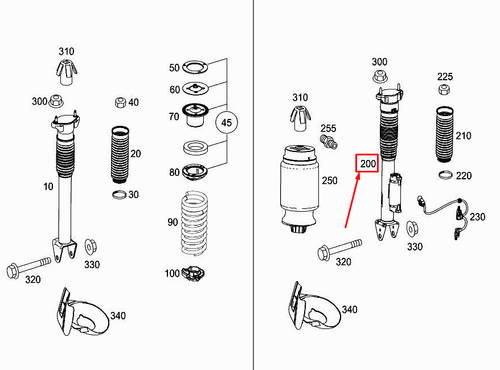 310
300
40
20
10
30
330
320
340
50
60
70
45
80
90
100
300
225
310
255
210
200
250
220
230
330
320
340