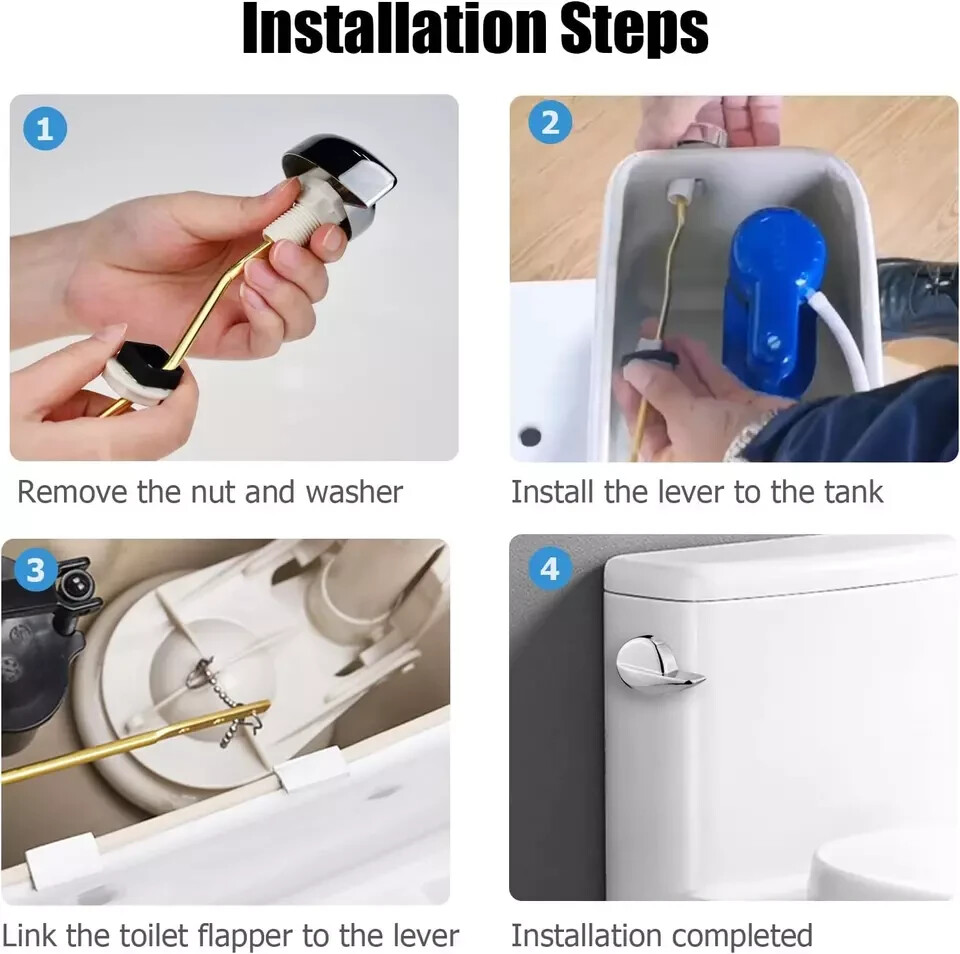 Installation Steps

1

Remove the nut and washer

2

Install the lever to the tank

3

Link the toilet flapper to the lever

4

Installation completed