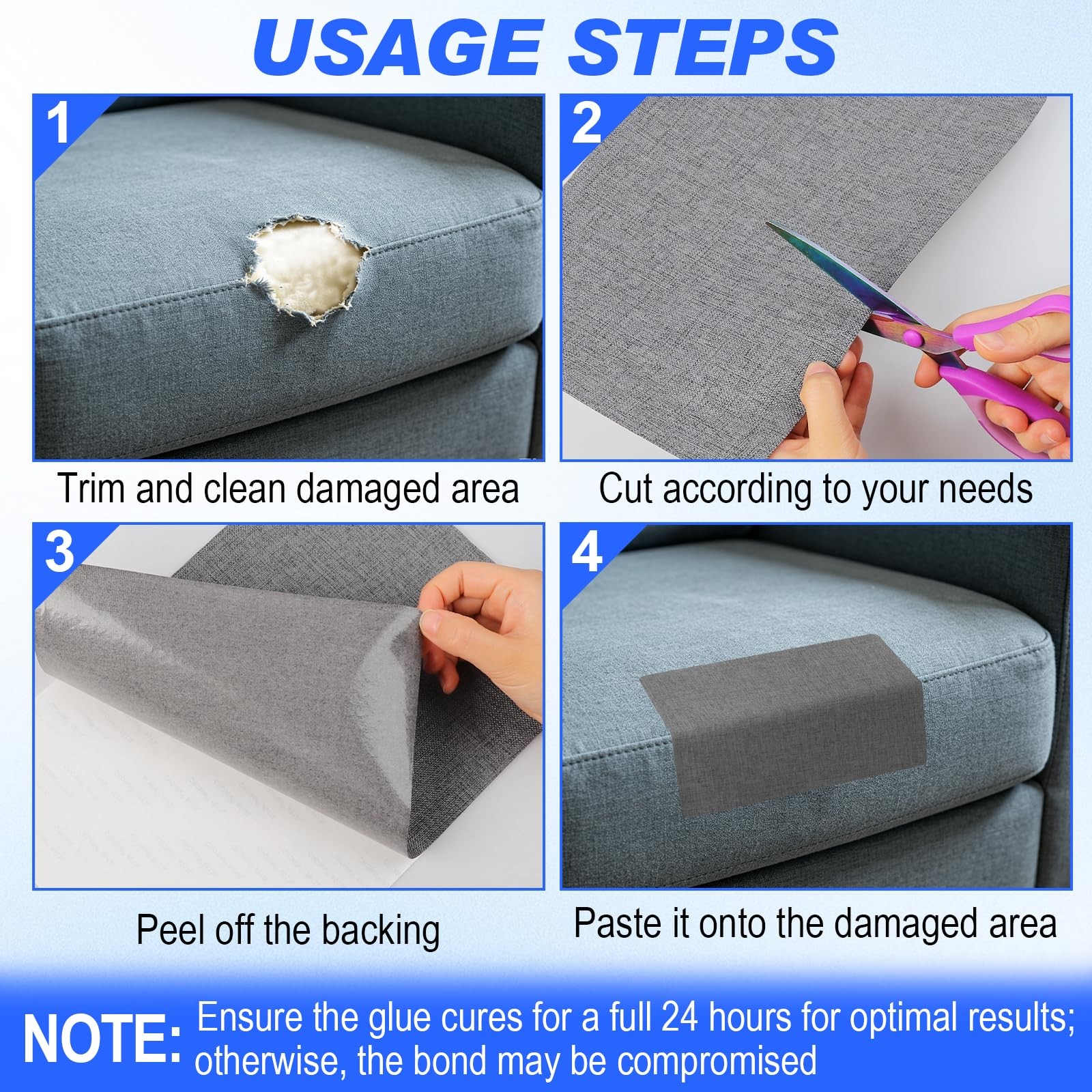 USAGE STEPS

1

Trim and clean damaged area

2

Cut according to your needs

3

Peel off the backing

4

Paste it onto the damaged area

NOTE: Ensure the glue cures for a full 24 hours for optimal results; otherwise, the bond may be compromised