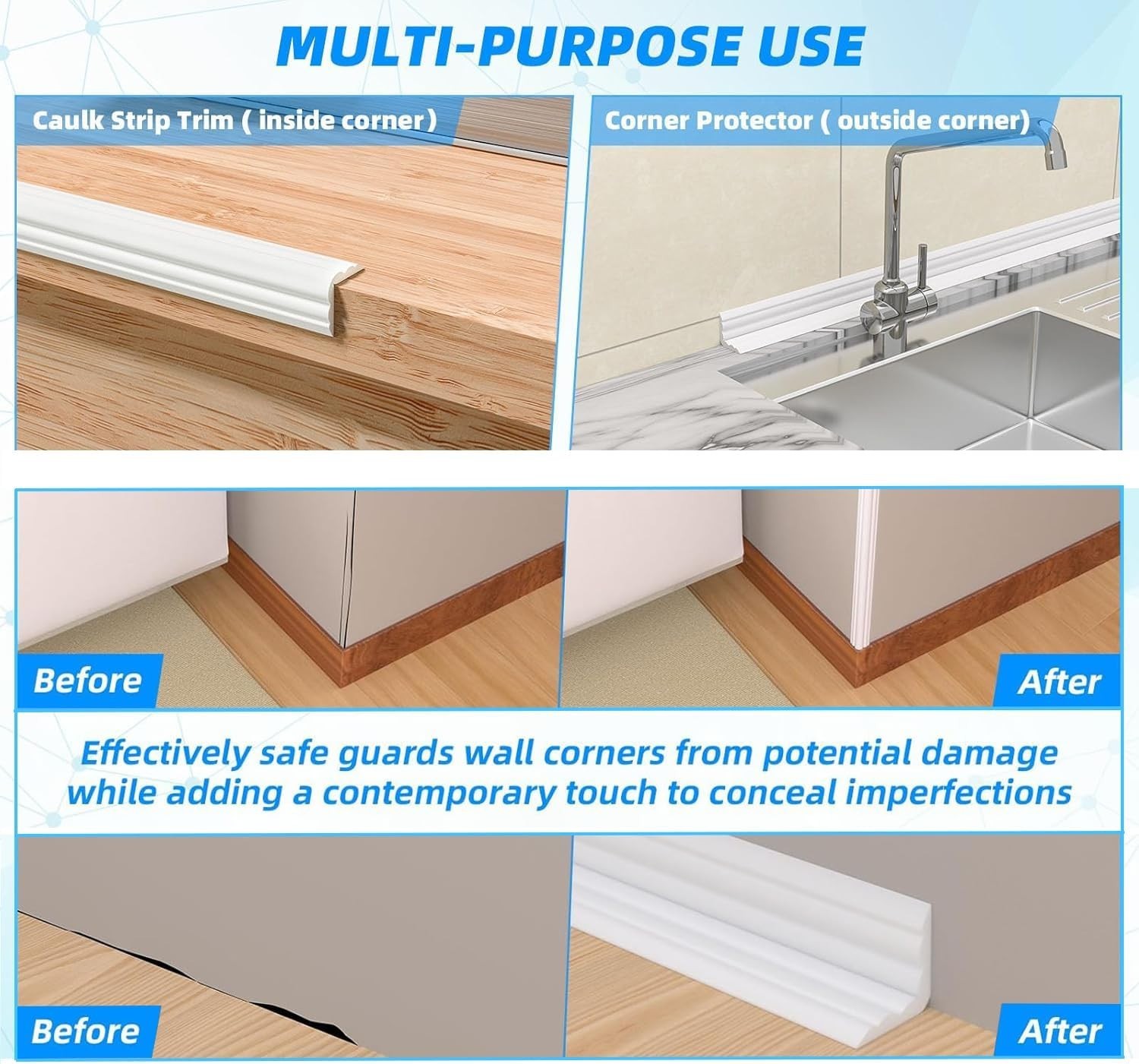 MULTI-PURPOSE USE

Caulk Strip Trim ( inside corner)

Corner Protector ( outside corner)

Before

After

Effectively safe guards wall corners from potential damage while adding a contemporary touch to conceal imperfections

Before

After