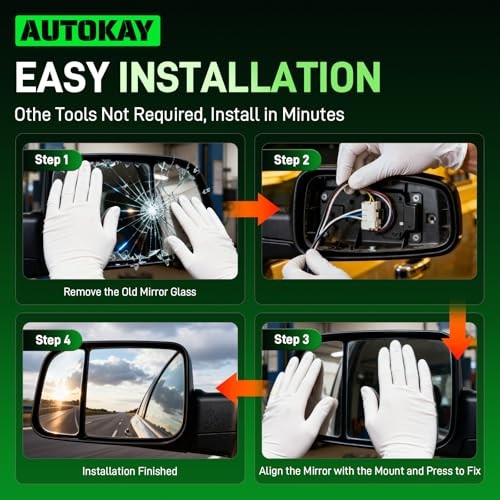 AUTOKAY

EASY INSTALLATION

Othe Tools Not Required, Install in Minutes

Step 1

Remove the Old Mirror Glass

Step 2

Step 4

Installation Finished

Step 3

Align the Mirror with the Mount and Press to Fix