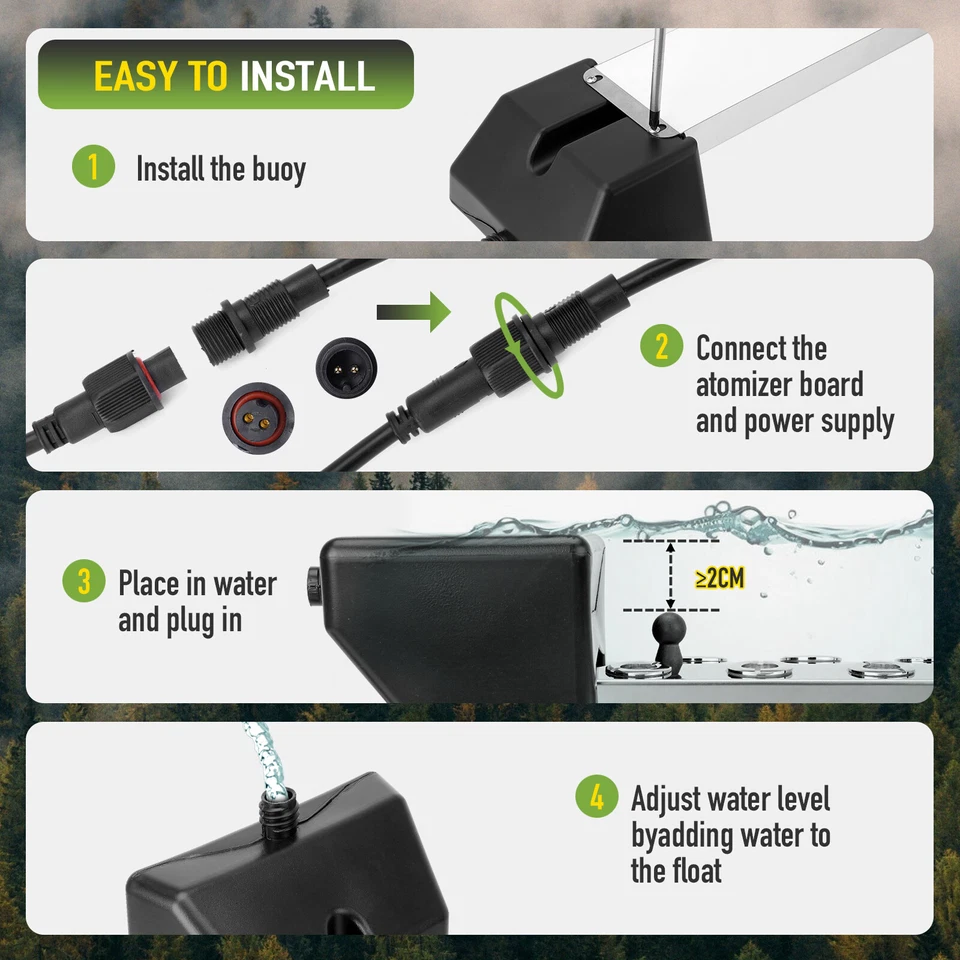 EASY TO INSTALL

1 Install the buoy

2 Connect the atomizer board and power supply

3 Place in water and plug in

≥2CM

4 Adjust water level byadding water to the float