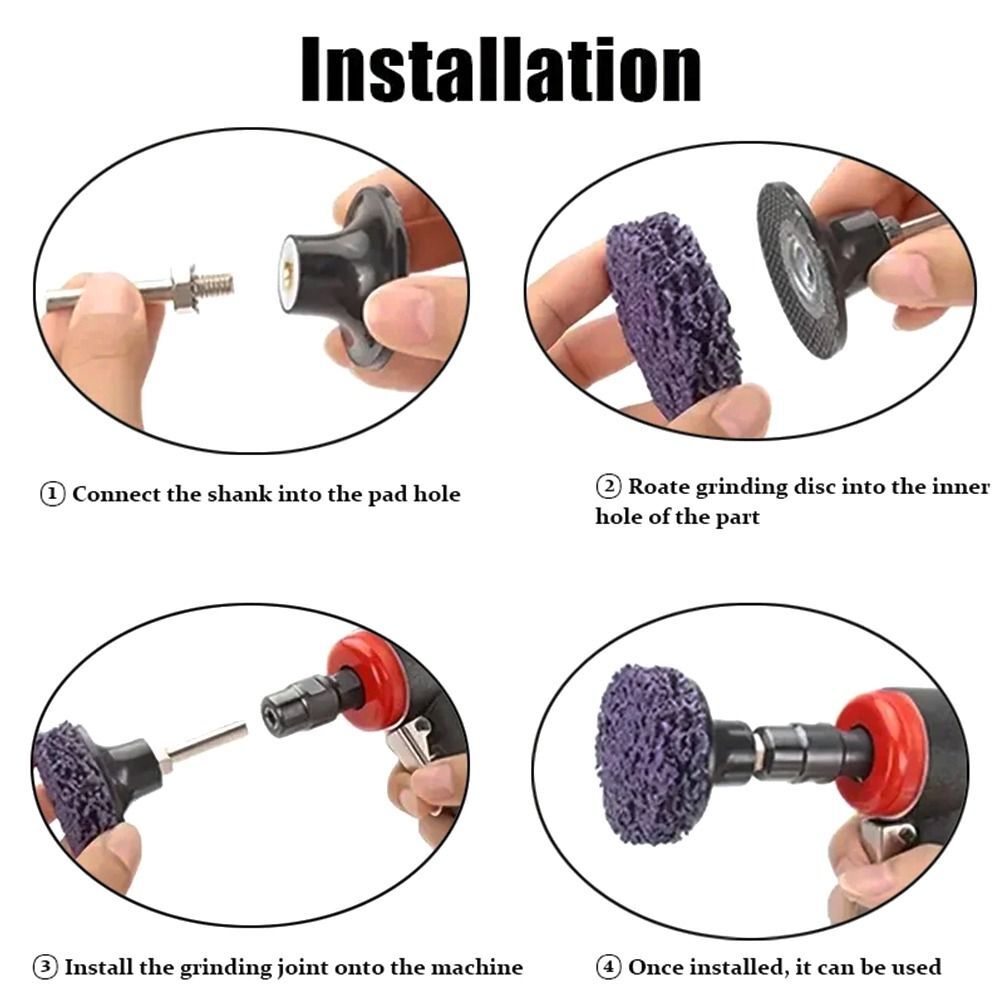 Installation

① Connect the shank into the pad hole

② Roate grinding disc into the inner hole of the part

③ Install the grinding joint onto the machine

④ Once installed, it can be used