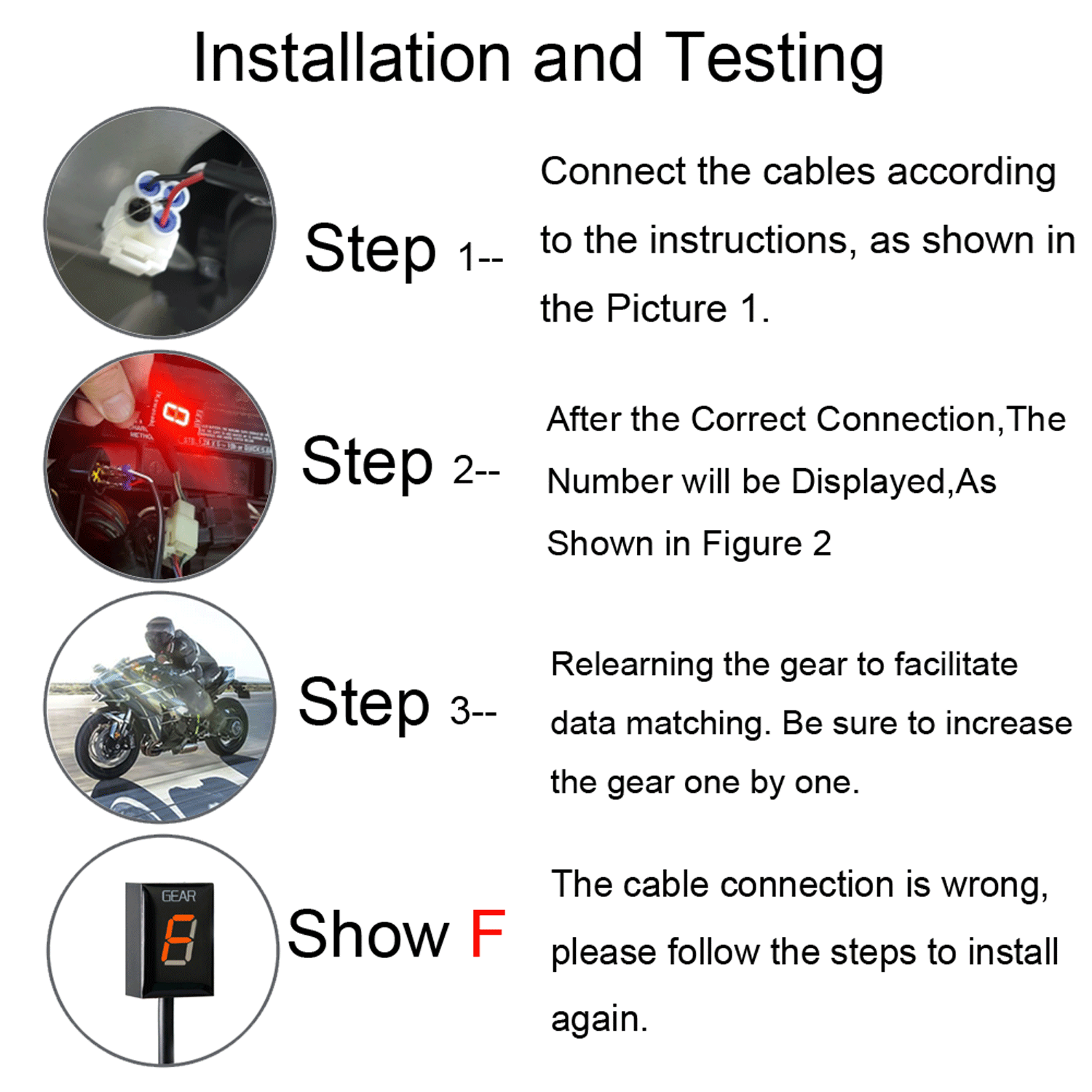 Installation and Testing

Step 1--

Connect the cables according to the instructions, as shown in the Picture 1.

Step 2--

After the Correct Connection,The Number will be Displayed,As Shown in Figure 2

Step 3--

Relearning the gear to facilitate data matching. Be sure to increase the gear one by one.

GEAR

F

Show F

The cable connection is wrong, please follow the steps to install again.