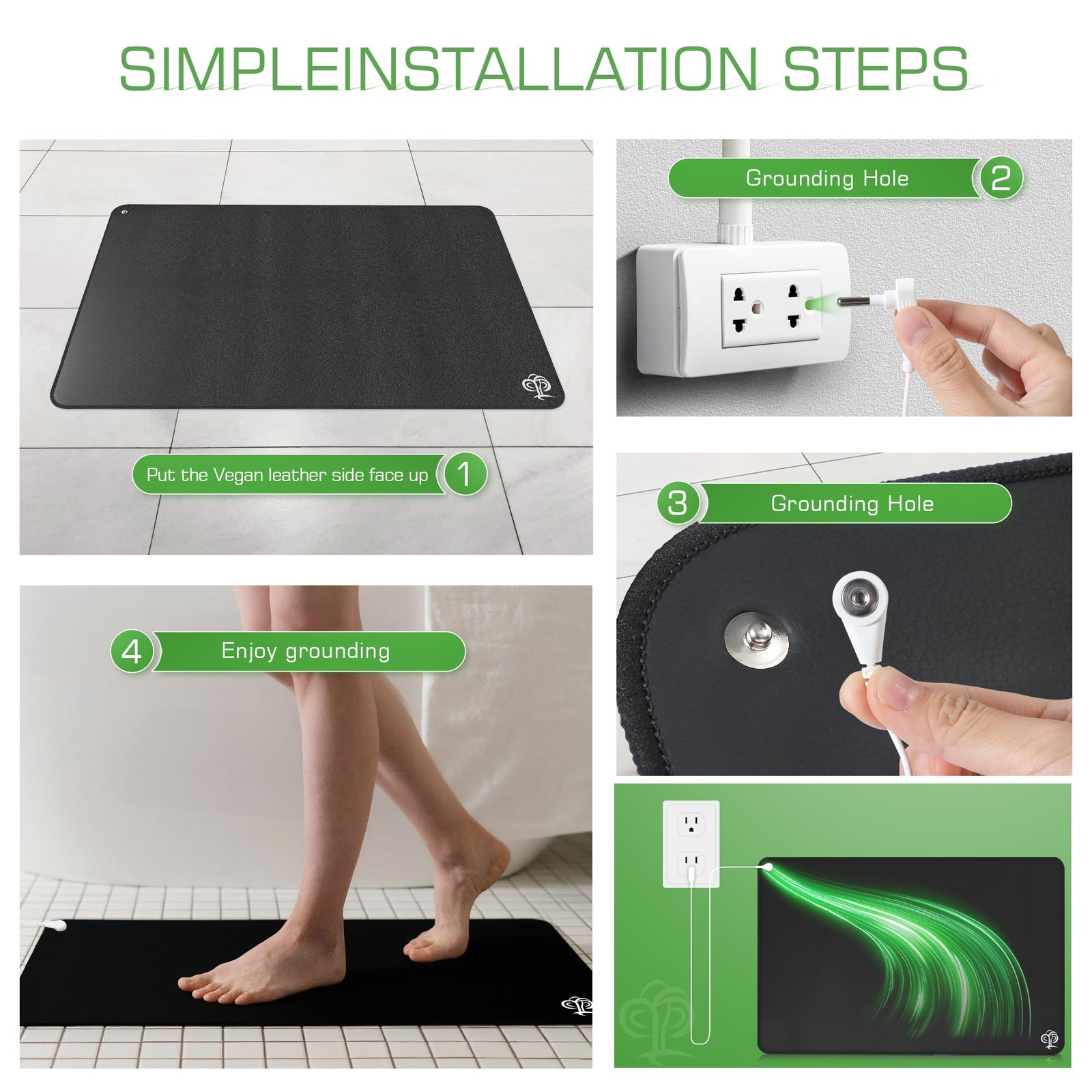 SIMPLEINSTALLATION STEPS

Put the Vegan leather side face up 1

Grounding Hole 2

3 Grounding Hole

4 Enjoy grounding