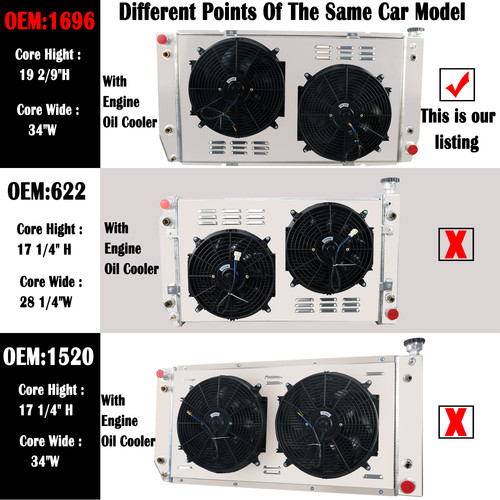 Different Points Of The Same Car Model

OEM:1696

Core Hight :
19 2/9"H

Core Wide :
34"W

With Engine Oil Cooler

This is our listing

OEM:622

Core Hight :
17 1/4" H

Core Wide :
28 1/4"W

With Engine Oil Cooler

X

OEM:1520

Core Hight :
17 1/4" H

Core Wide :
34"W

With Engine Oil Cooler

X