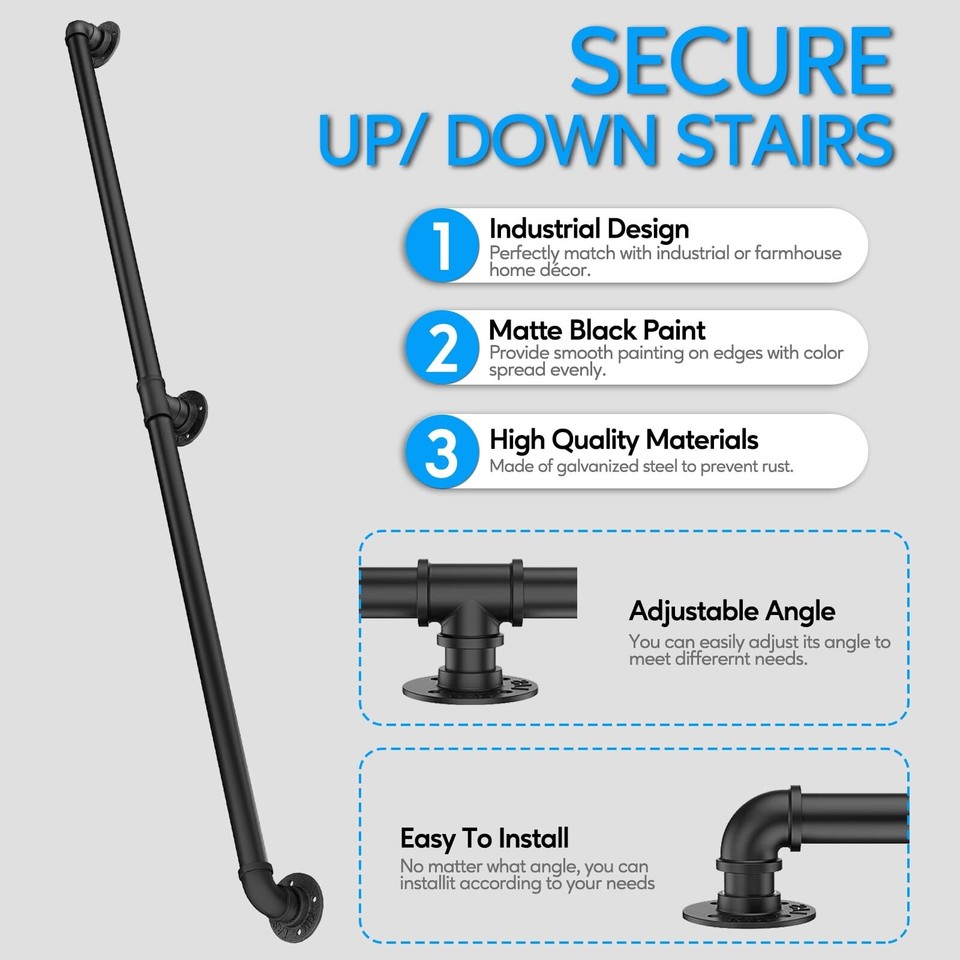 SECURE
UP/ DOWN STAIRS

1 Industrial Design
Perfectly match with industrial or farmhouse home décor.

2 Matte Black Paint
Provide smooth painting on edges with color spread evenly.

3 High Quality Materials
Made of galvanized steel to prevent rust.

Adjustable Angle
You can easily adjust its angle to meet differernt needs.

Easy To Install
No matter what angle, you can installit according to your needs