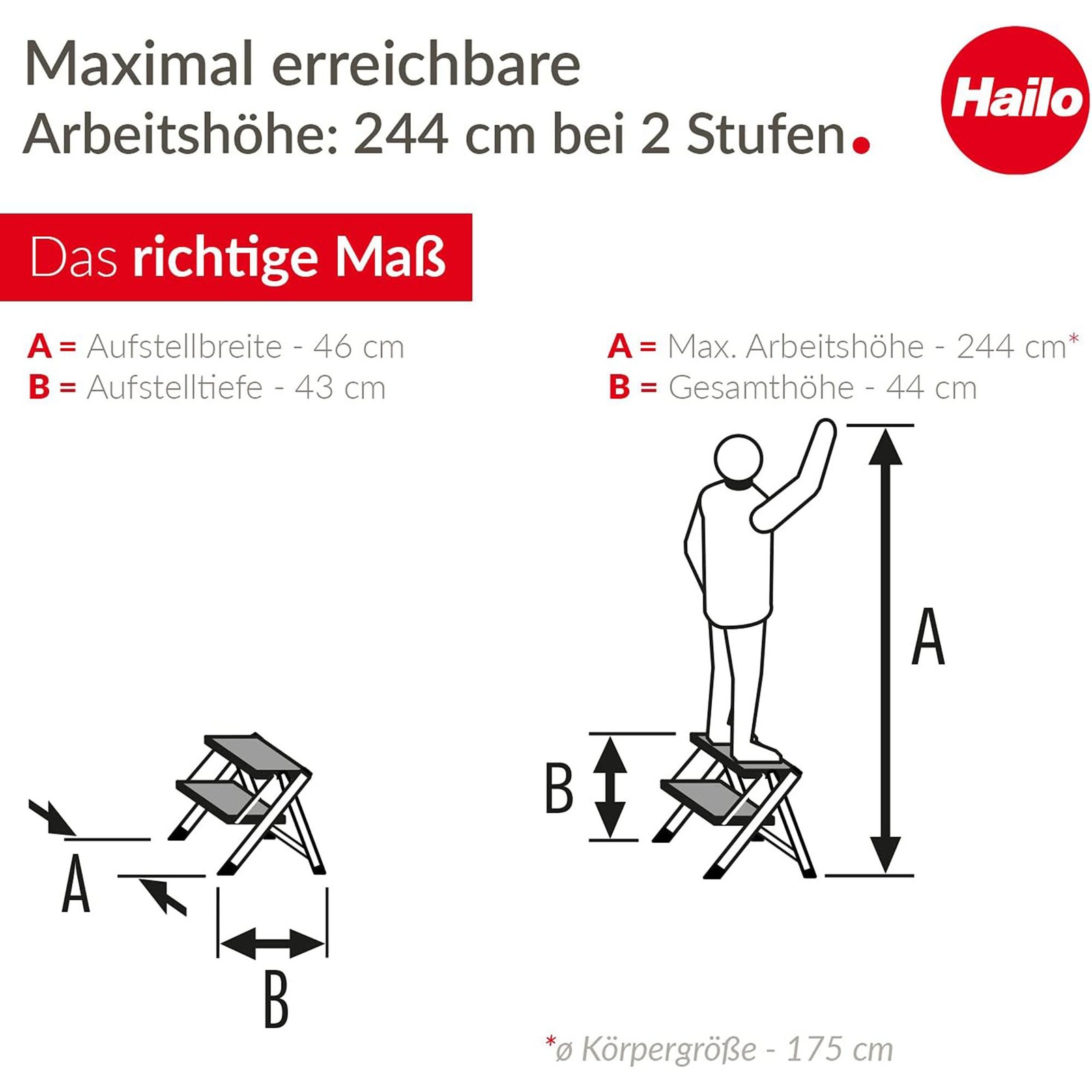 Maximal erreichbare
Arbeitshöhe: 244 cm bei 2 Stufen.

Hailo

Das richtige Maß

A = Aufstellbreite - 46 cm
B = Aufstelltiefe - 43 cm

A = Max. Arbeitshöhe - 244 cm*
B = Gesamthöhe - 44 cm

A

B

B

A

*ø Körpergröße - 175 cm