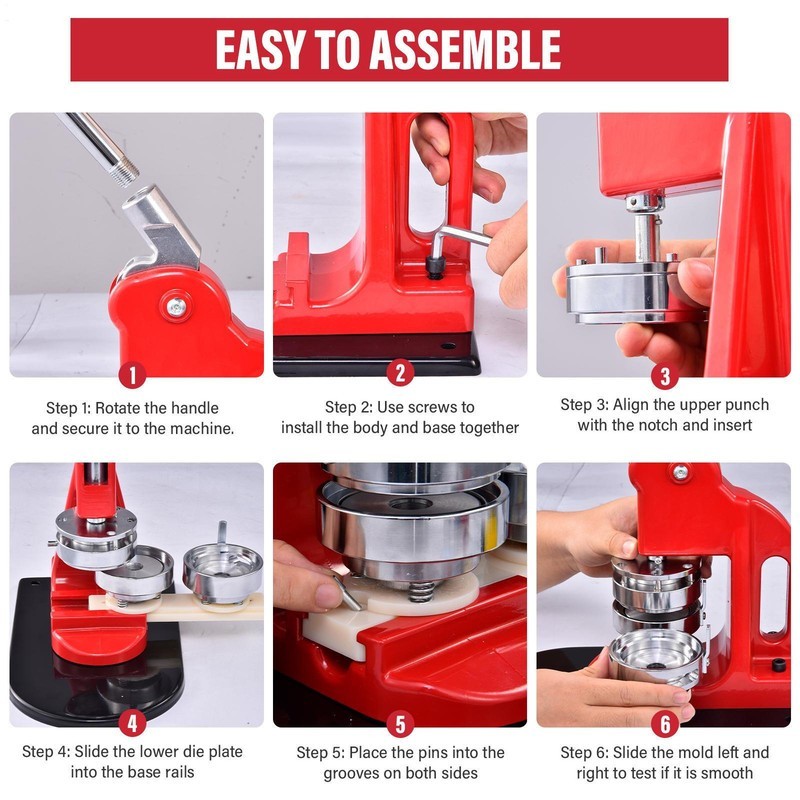 EASY TO ASSEMBLE

1

Step 1: Rotate the handle and secure it to the machine.

2

Step 2: Use screws to install the body and base together

3

Step 3: Align the upper punch with the notch and insert

4

Step 4: Slide the lower die plate into the base rails

5

Step 5: Place the pins into the grooves on both sides

6

Step 6: Slide the mold left and right to test if it is smooth