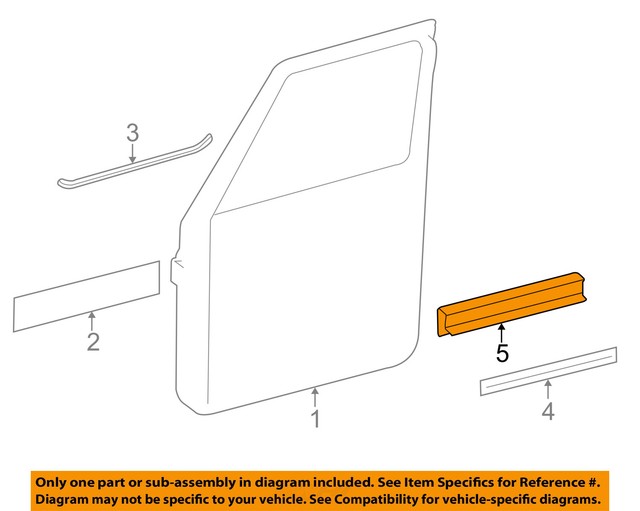 3

2

1

5

4

Only one part or sub-assembly in diagram included. See Item Specifics for Reference #.
Diagram may not be specific to your vehicle. See Compatibility for vehicle-specific diagrams.