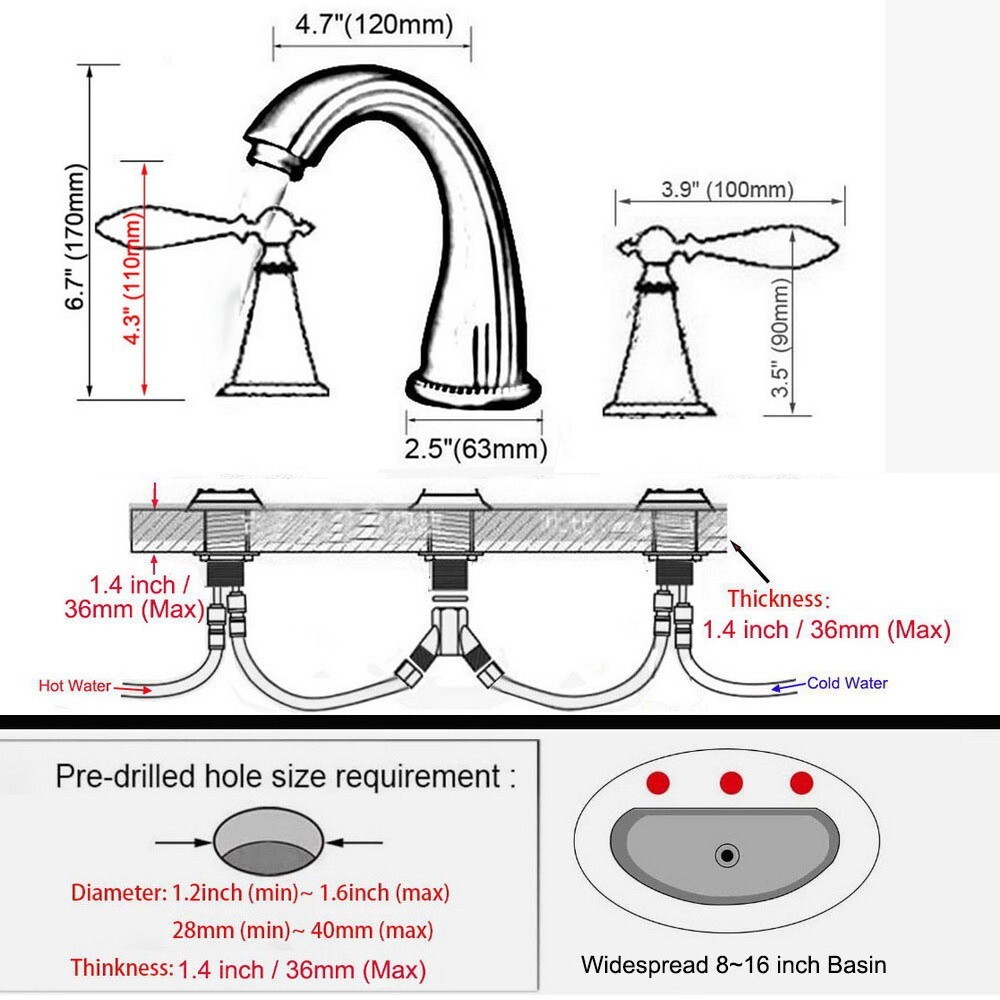 4.7"(120mm)

6.7" (170mm)

4.3" (110mm)

3.9" (100mm)

3.5" (90mm)

2.5"(63mm)

1.4 inch / 36mm (Max)

Thickness:
1.4 inch / 36mm (Max)

Hot Water

Cold Water

Pre-drilled hole size requirement :

Diameter: 1.2inch (min)~ 1.6inch (max)
28mm (min)~ 40mm (max)

Thinkness: 1.4 inch / 36mm (Max)

Widespread 8~16 inch Basin