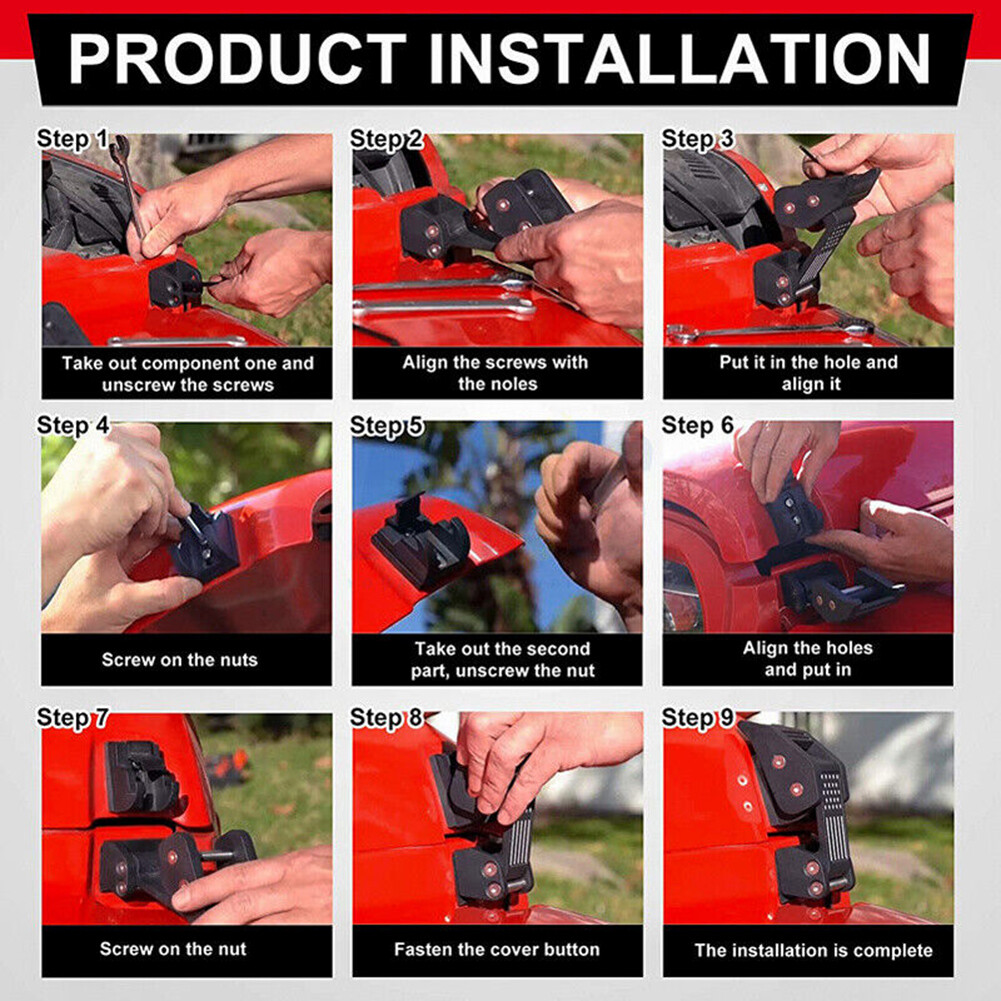 PRODUCT INSTALLATION

Step 1
Take out component one and unscrew the screws

Step 2
Align the screws with the noles

Step 3
Put it in the hole and align it

Step 4
Screw on the nuts

Step 5
Take out the second part, unscrew the nut

Step 6
Align the holes and put in

Step 7
Screw on the nut

Step 8
Fasten the cover button

Step 9
The installation is complete