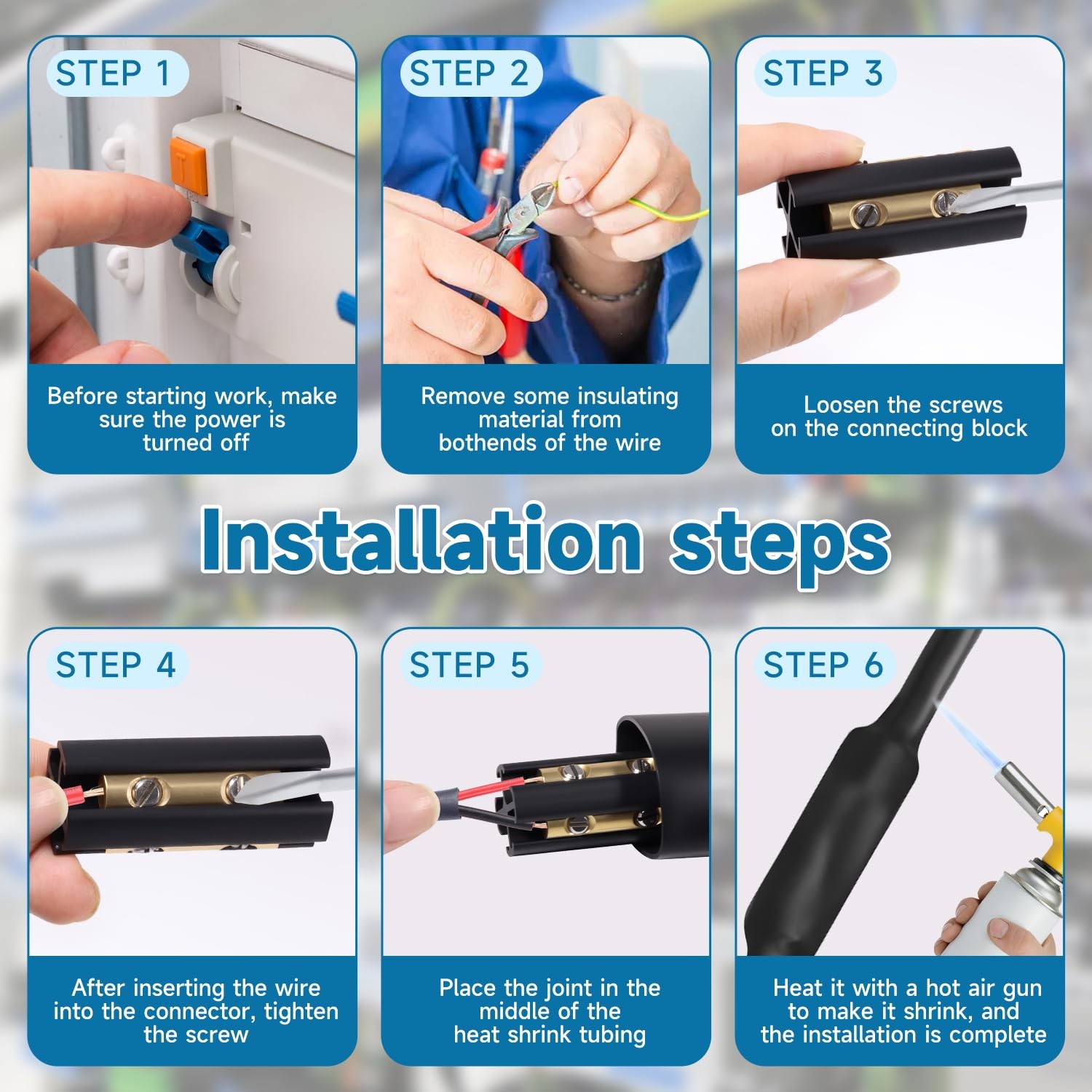 STEP 1

Before starting work, make sure the power is turned off

STEP 2

Remove some insulating material from bothends of the wire

STEP 3

Loosen the screws on the connecting block

Installation steps

STEP 4

After inserting the wire into the connector, tighten the screw

STEP 5

Place the joint in the middle of the heat shrink tubing

STEP 6

Heat it with a hot air gun to make it shrink, and the installation is complete