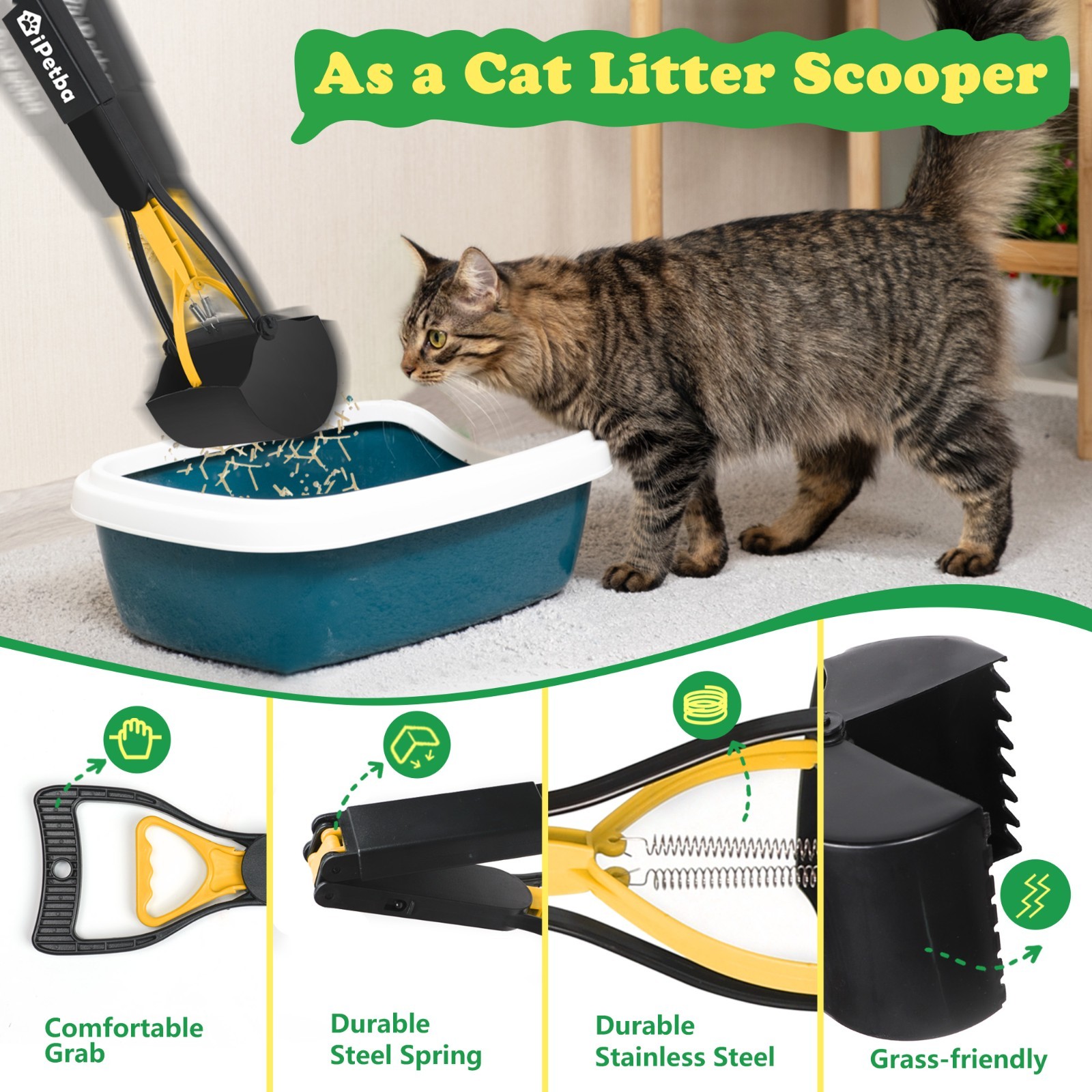 iPetba

As a Cat Litter Scooper

Comfortable Grab

Durable Steel Spring

Durable Stainless Steel

Grass-friendly