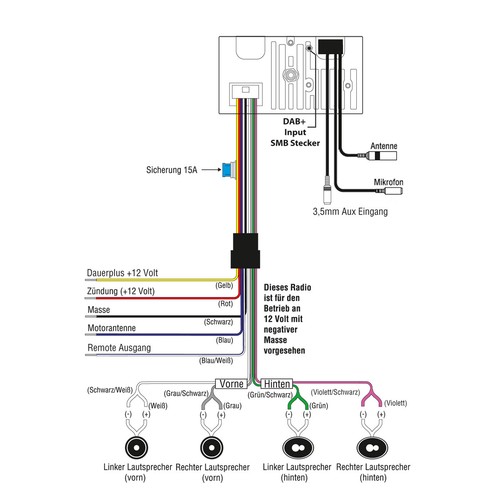 DAB+
Input
SMB Stecker

Antenne

Mikrofon

3,5mm Aux Eingang

Sicherung 15A

Dauerplus +12 Volt
(Gelb)
Zündung (+12 Volt)
(Rot)
Masse
(Schwarz)
Motorantenne
(Blau)
Remote Ausgang
(Blau/Weiß)

Dieses Radio ist für den Betrieb an 12 Volt mit negativer Masse vorgesehen

Vorne
Hinten

(Schwarz/Weiß)
(Weiß)
(Grau/Schwarz)
(Grau)
(Grün/Schwarz)
(Grün)
(Violett/Schwarz)
(Violett)

(-) (+)
(-) (+)
(-) (+)
(-) (+)

Linker Lautsprecher (vorn)
Rechter Lautsprecher (vorn)
Linker Lautsprecher (hinten)
Rechter Lautsprecher (hinten)