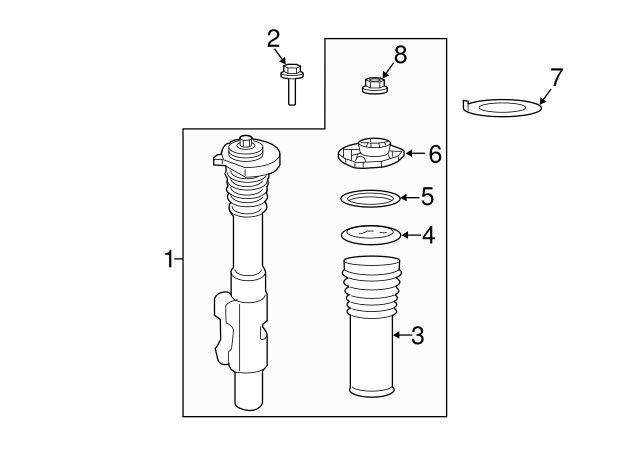 2
8
7
6
5
4
1
3