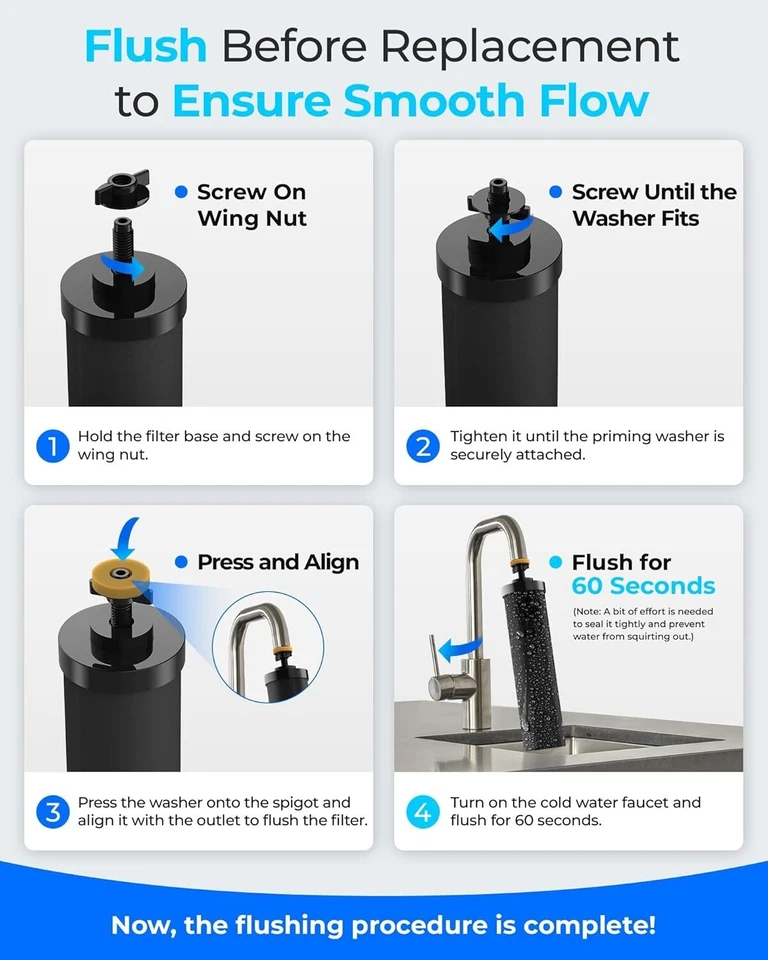 Flush Before Replacement to Ensure Smooth Flow

Screw On Wing Nut

1 Hold the filter base and screw on the wing nut.

Screw Until the Washer Fits

2 Tighten it until the priming washer is securely attached.

Press and Align

3 Press the washer onto the spigot and align it with the outlet to flush the filter.

Flush for 60 Seconds

(Note: A bit of effort is needed to seal it tightly and prevent water from squirting out.)

4 Turn on the cold water faucet and flush for 60 seconds.

Now, the flushing procedure is complete!