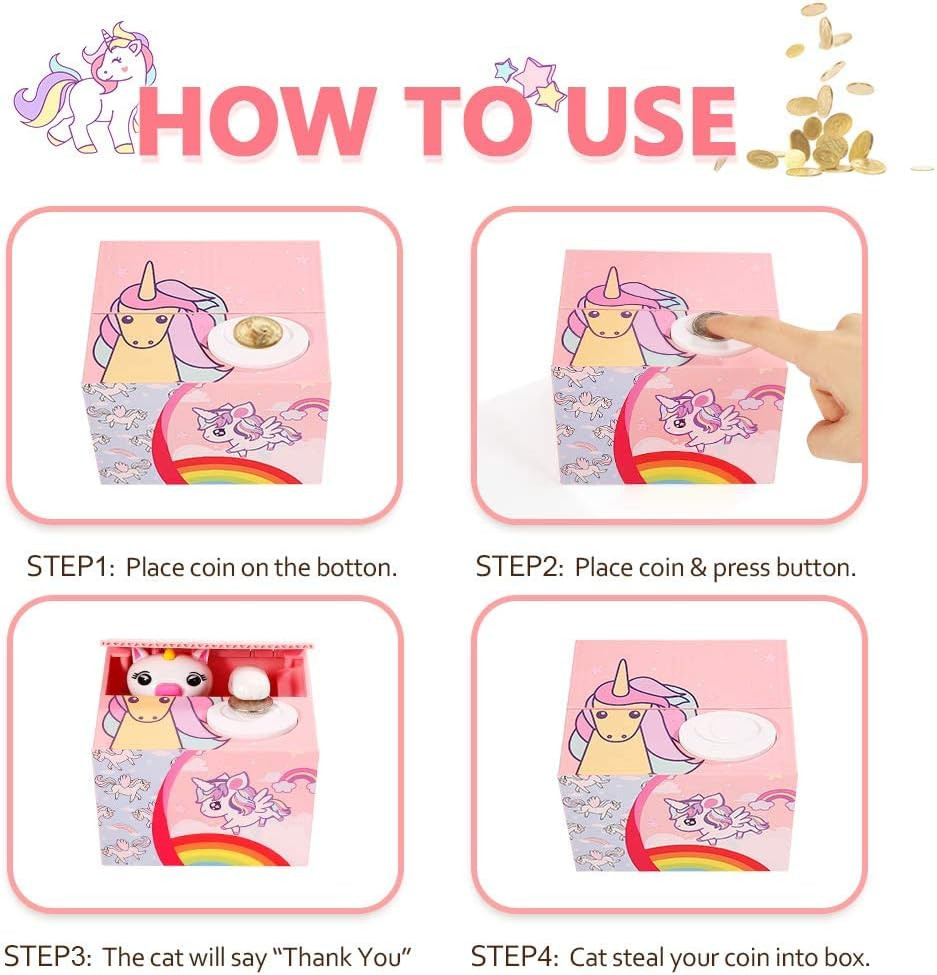 HOW TO USE

STEP1: Place coin on the botton.

STEP2: Place coin & press button.

STEP3: The cat will say "Thank You"

STEP4: Cat steal your coin into box.