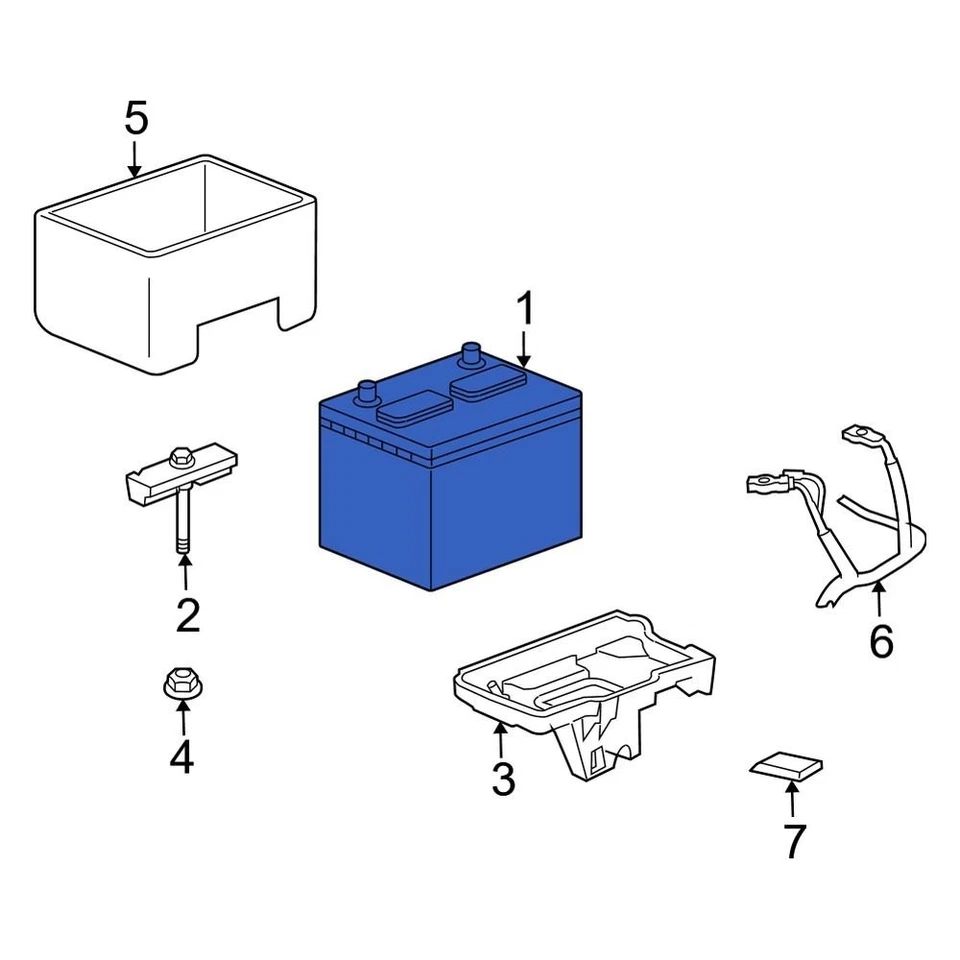 5

1

2

6

4

3

7