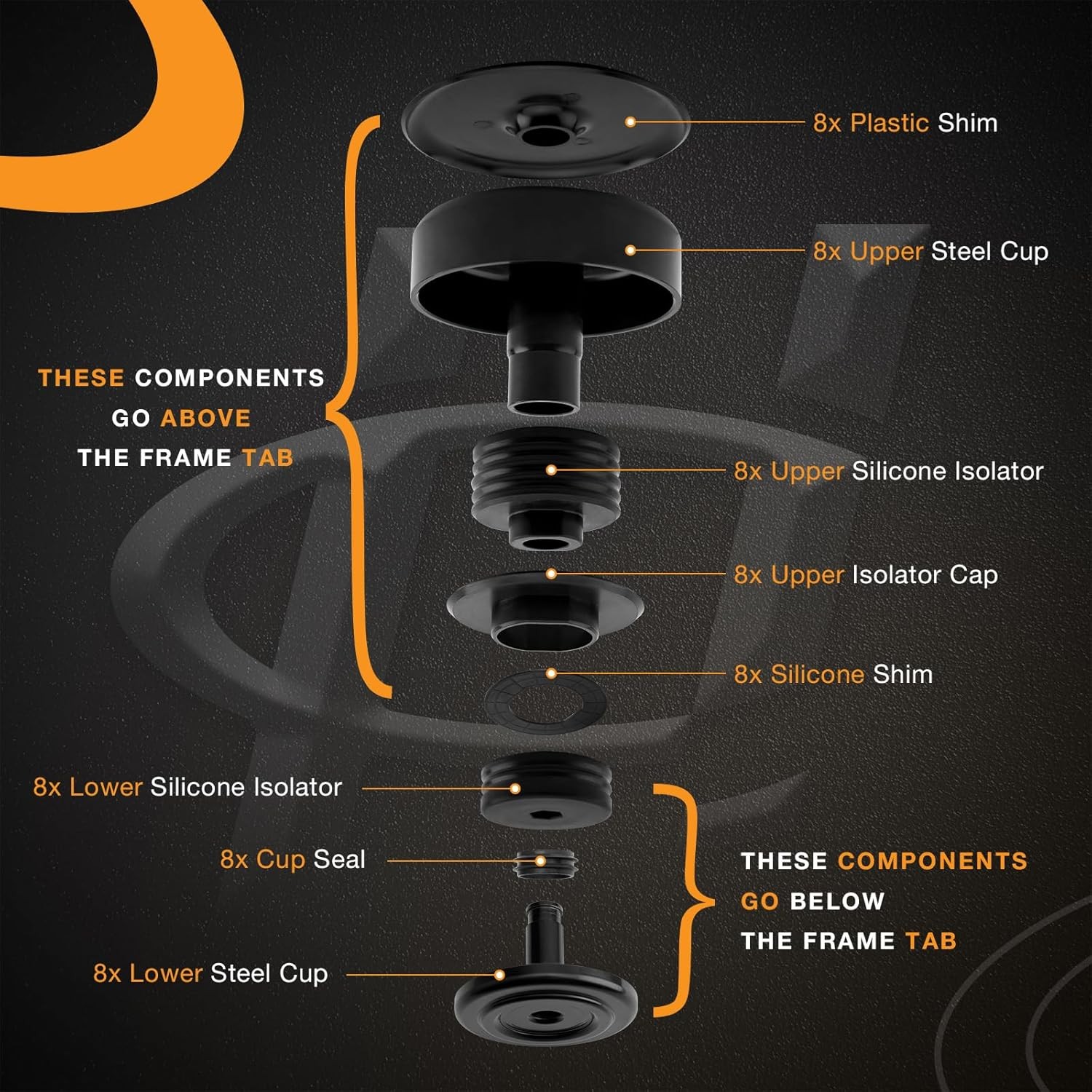 8x Plastic Shim

8x Upper Steel Cup

THESE COMPONENTS GO ABOVE THE FRAME TAB

8x Upper Silicone Isolator

8x Upper Isolator Cap

8x Silicone Shim

8x Lower Silicone Isolator

8x Cup Seal

8x Lower Steel Cup

THESE COMPONENTS GO BELOW THE FRAME TAB