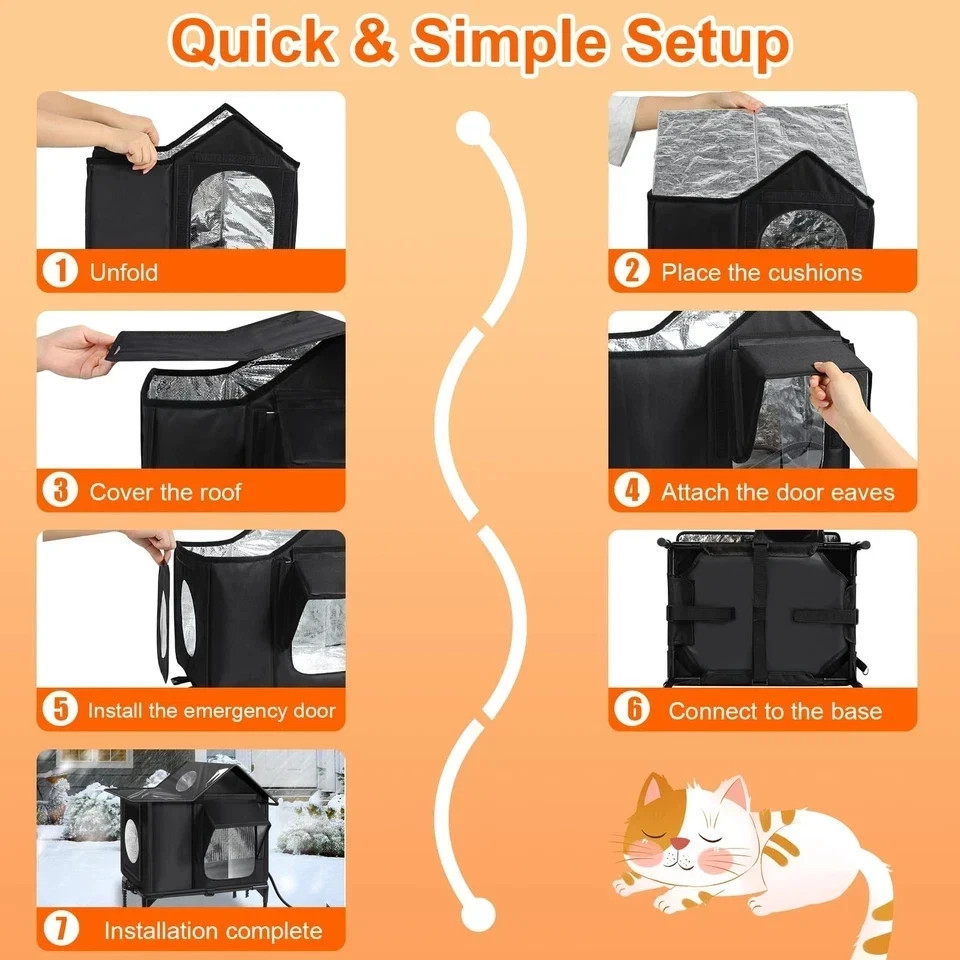 Quick & Simple Setup

1 Unfold

2 Place the cushions

3 Cover the roof

4 Attach the door eaves

5 Install the emergency door

6 Connect to the base

7 Installation complete