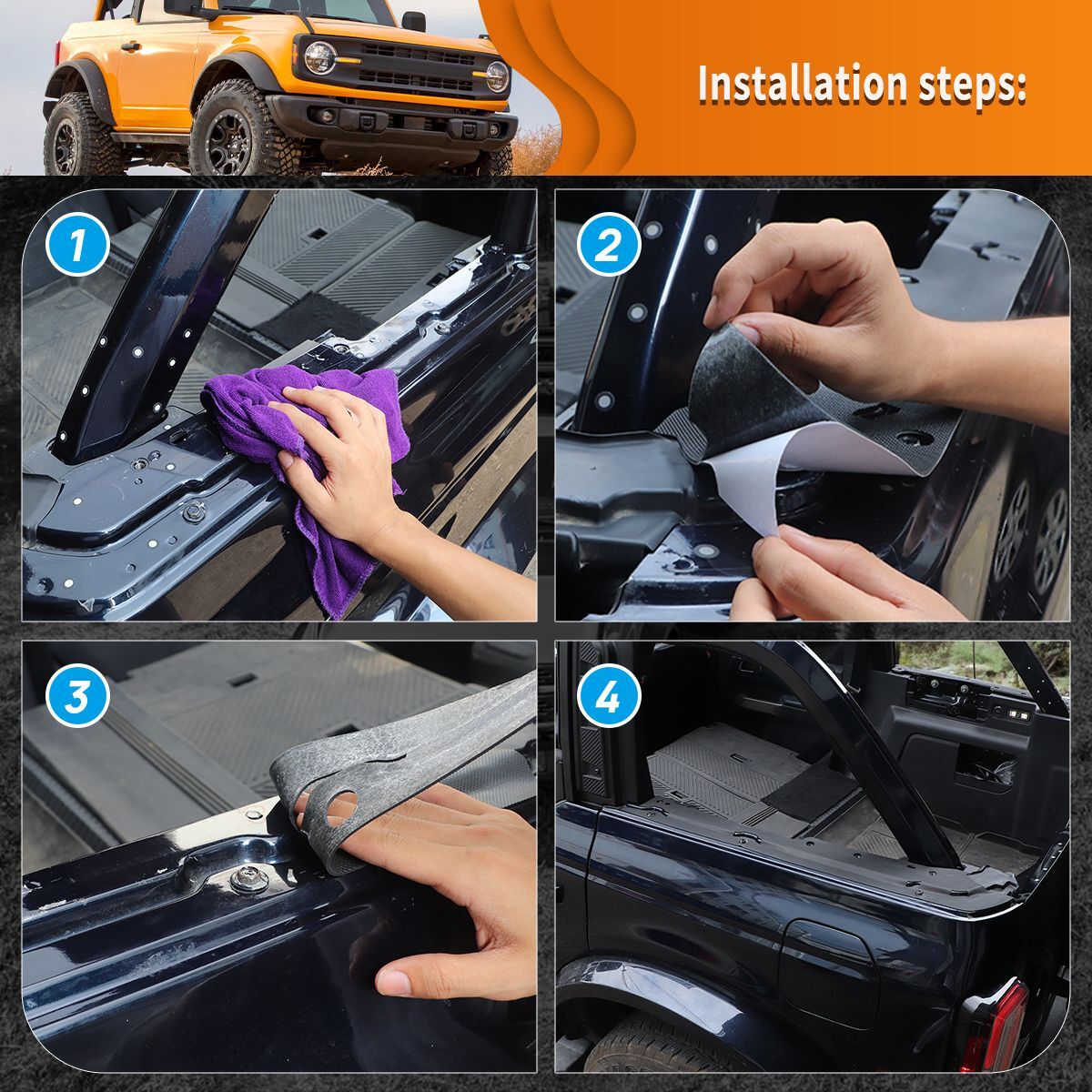 Installation steps:

1

2

3

4